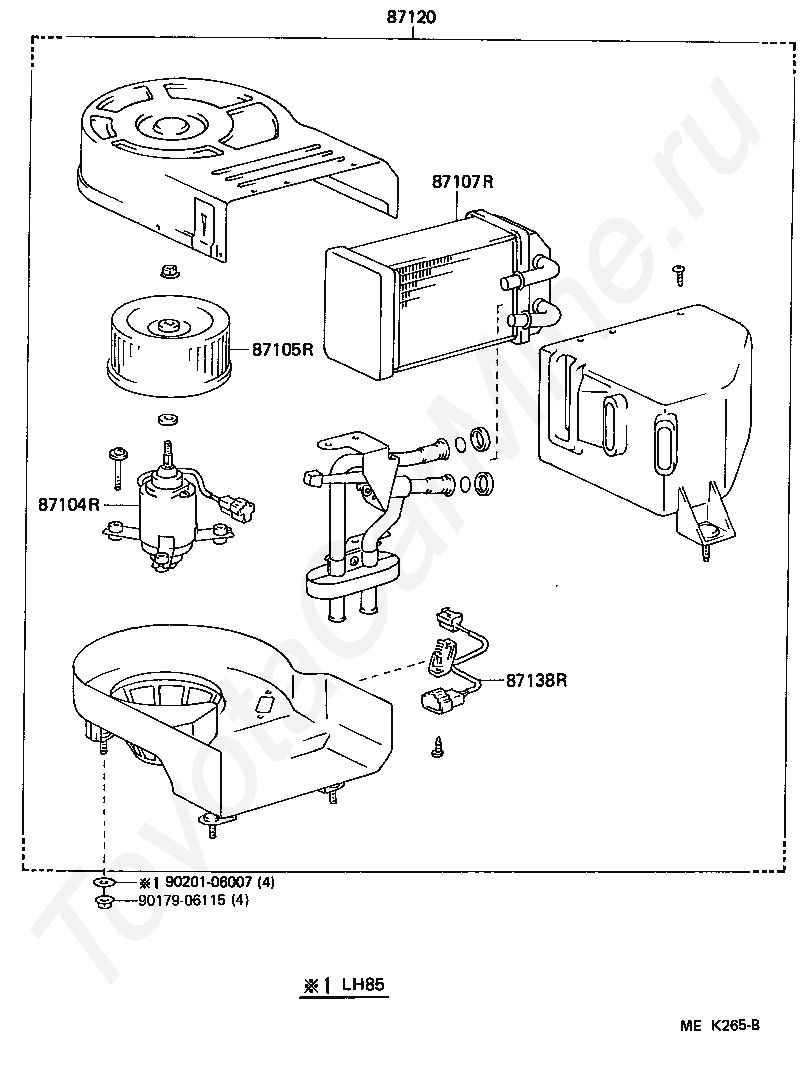 87120

87107R

87105R

87104R

87138R

※1 90201-06007 (4)
90179-06115 (4)

※1 LH85

ME K265-B

ToyotaCarMine.ru