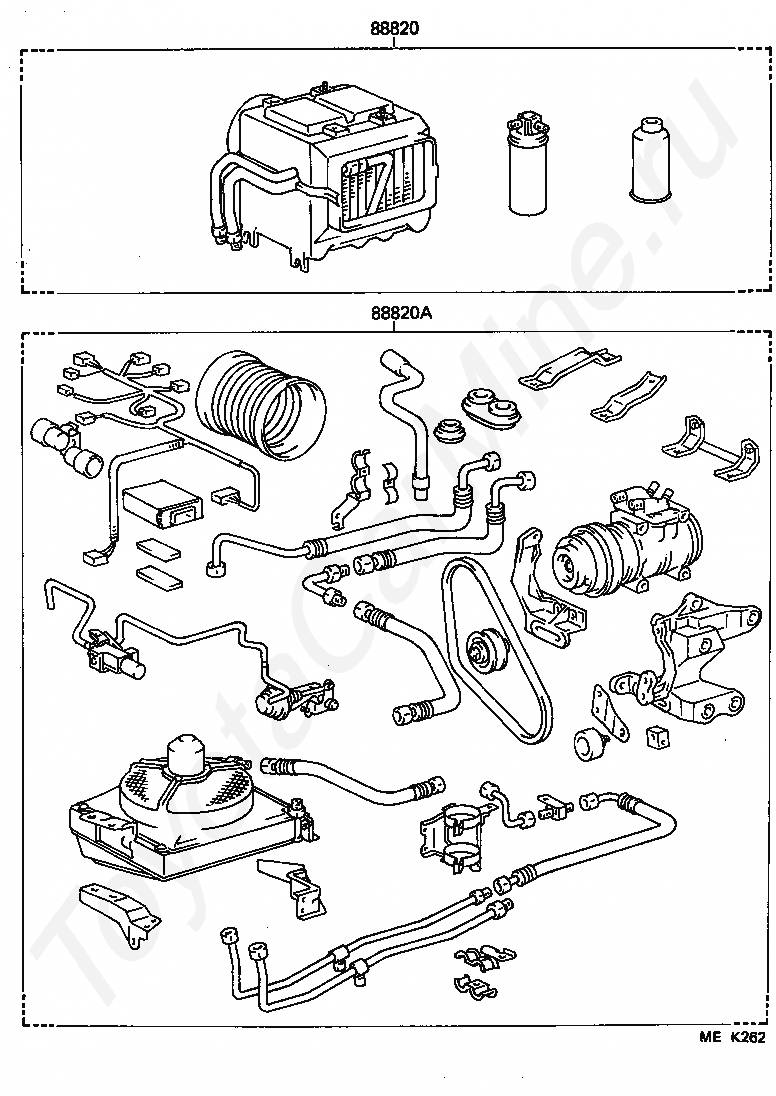 88820

88820A

ToyotaCarMine.ru

ME K262