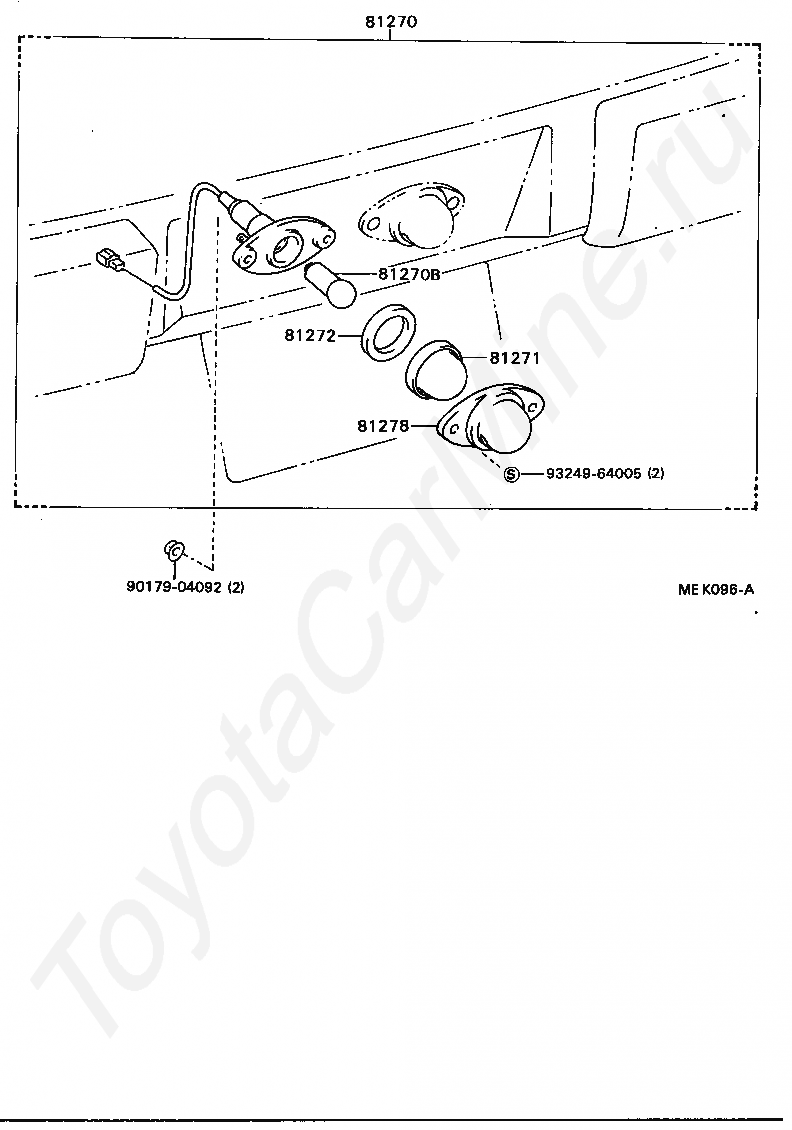 81270

81270B

81272

81271

81278

S 93249-64005 (2)

90179-04092 (2)

ME K096-A

ToyotaCarline.ru