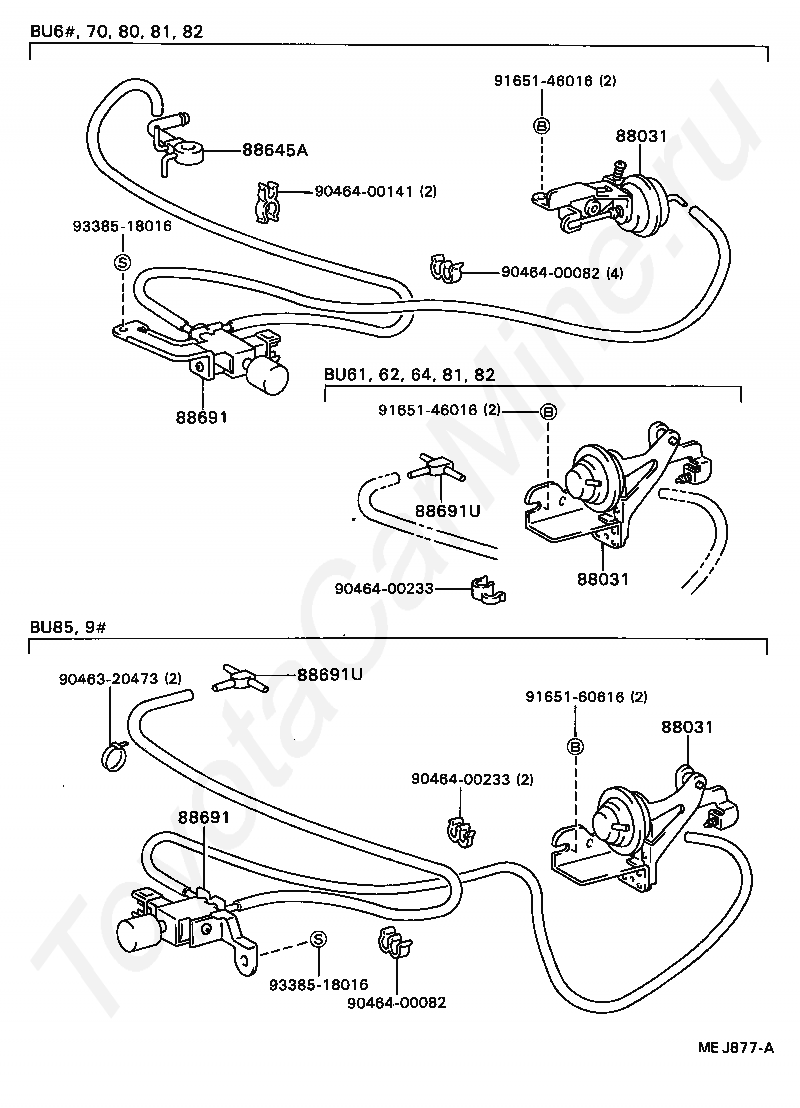 BU6#, 70, 80, 81, 82

91651-46016 (2)
B
88031
88645A
90464-00141 (2)
93385-18016
S
90464-00082 (4)
88691

BU61, 62, 64, 81, 82
91651-46016 (2)
B
88691U
88031
90464-00233

BU85, 9#
90463-20473 (2)
88691U
91651-60616 (2)
B
88031
90464-00233 (2)
88691
S
93385-18016
90464-00082

ME J877-A

ToyotaCarMine.ru