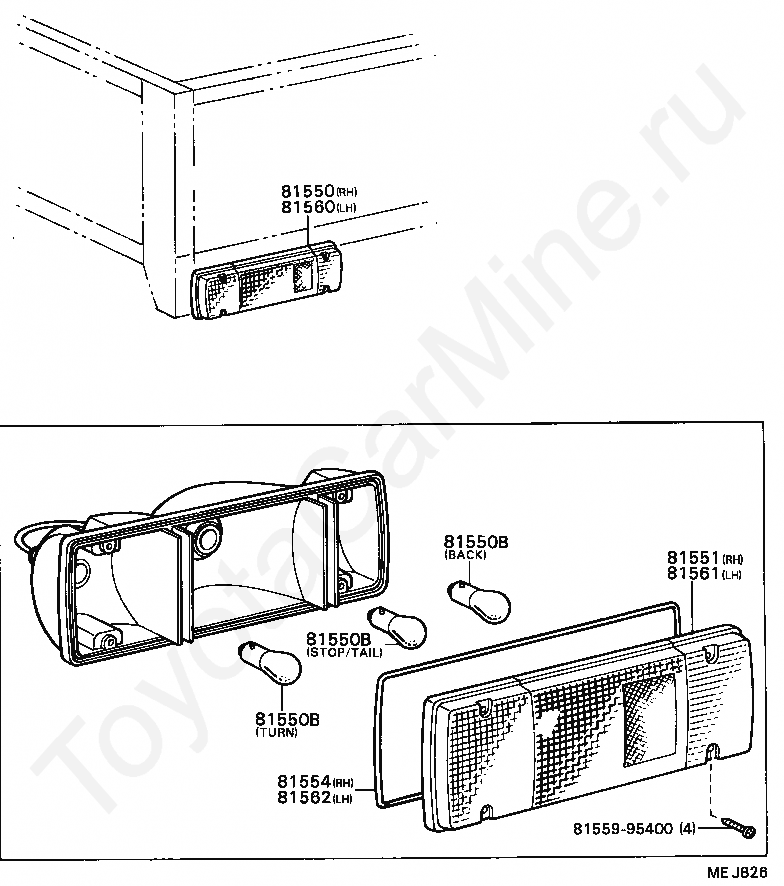 81550(RH)
81560(LH)

81550B
(BACK)

81551(RH)
81561(LH)

81550B
(STOP/TAIL)

81550B
(TURN)

81554(RH)
81562(LH)

81559-95400 (4)

ME J826

ToyotaCarMine.ru