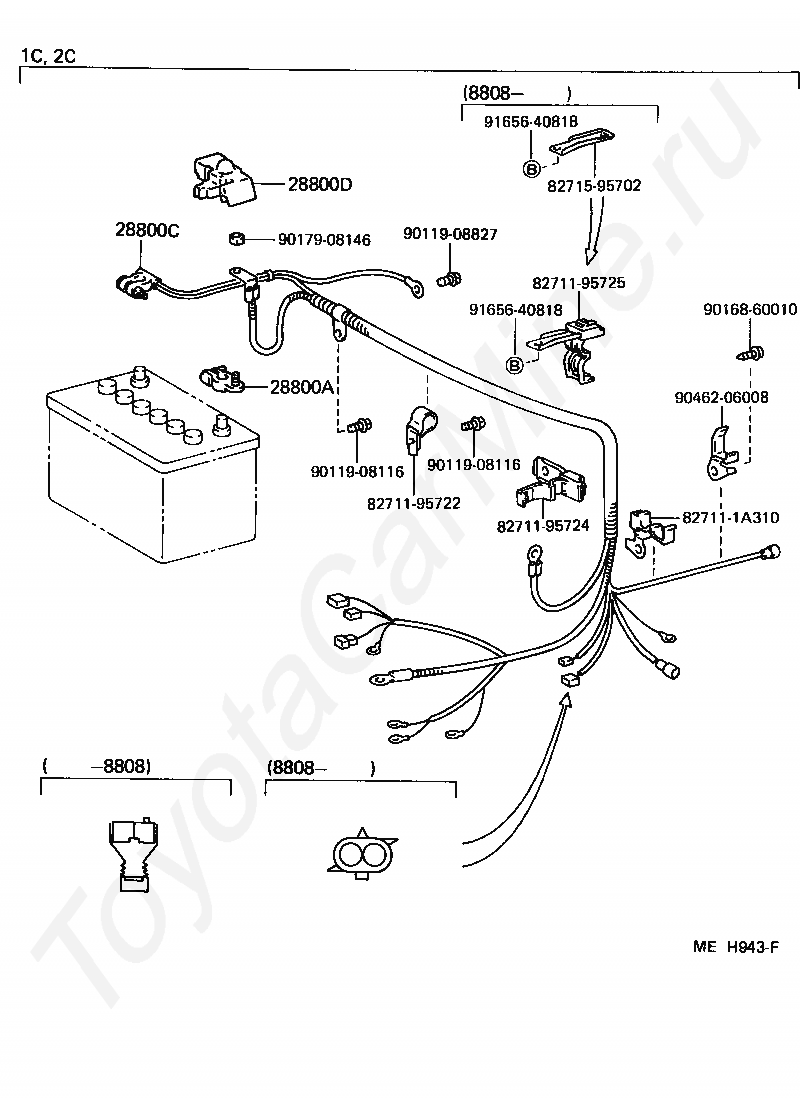 1C, 2C

(8808–　　)

91656-40818

B

82715-95702

28800D

28800C

90179-08146

90119-08827

82711-95725

91656-40818

B

90168-60010

28800A

90462-06008

90119-08116

90119-08116

82711-95722

82711-95724

82711-1A310

(　　–8808)

(8808–　　)

ME H943-F

ToyotaCarMine.ru