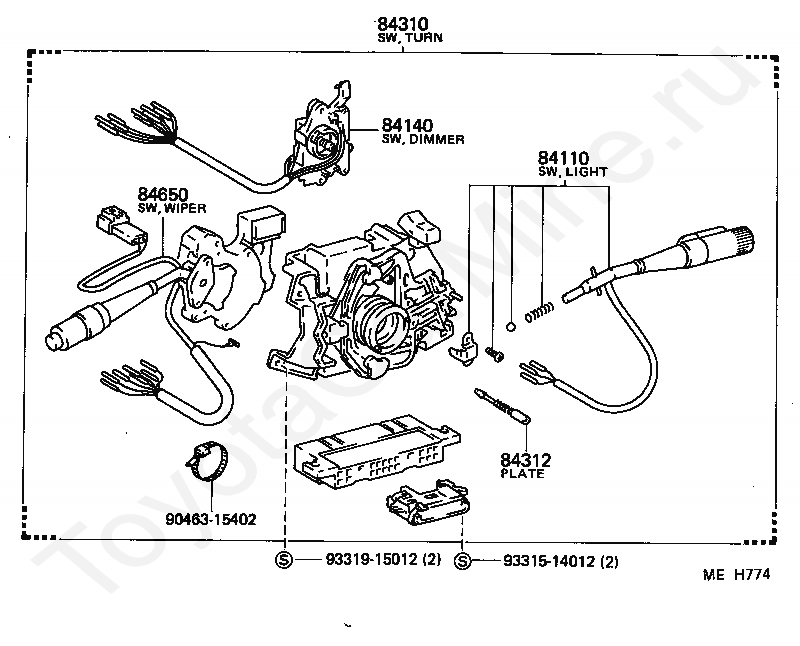 84310
SW, TURN

84140
SW, DIMMER

84110
SW, LIGHT

84650
SW, WIPER

84312
PLATE

90463-15402

S 93319-15012 (2)
S 93315-14012 (2)

ME H774

ToyotaCarMine.ru