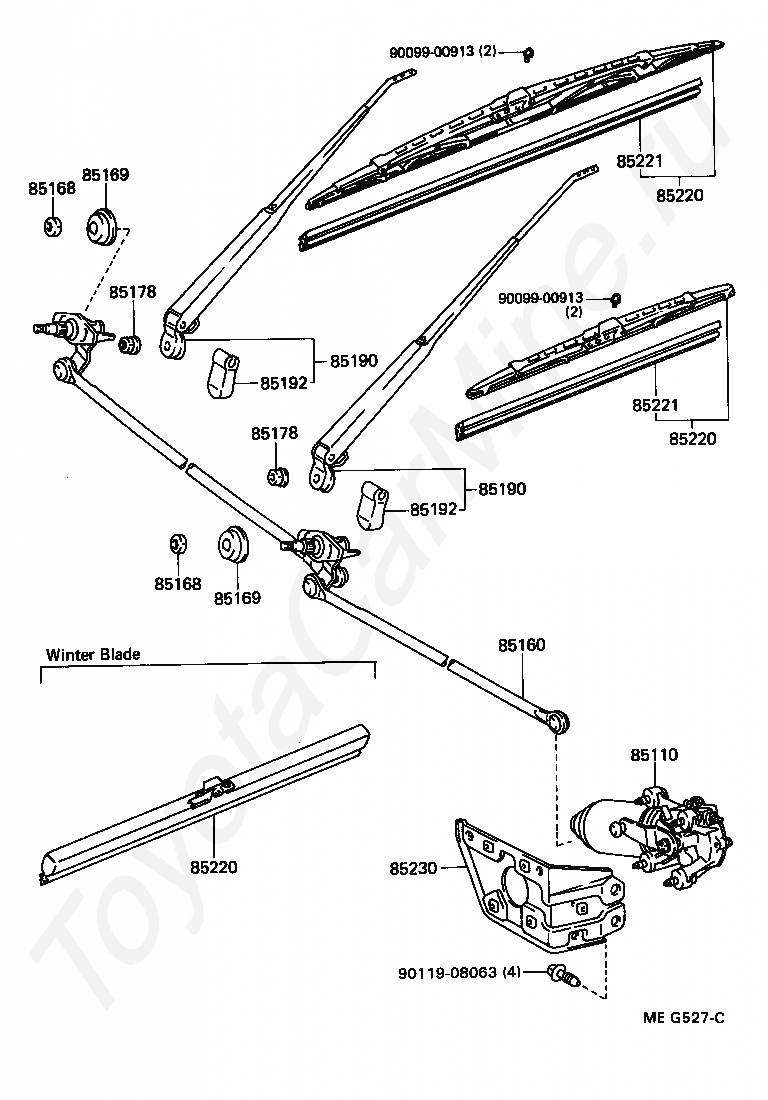 90099-00913 (2)

85221
85220

85168
85169

85178

85190
85192

90099-00913
(2)

85221
85220

85178

85190
85192

85168
85169

Winter Blade

85160

85220

85110

85230

90119-08063 (4)

ME G527-C

ToyotaCarMine.ru