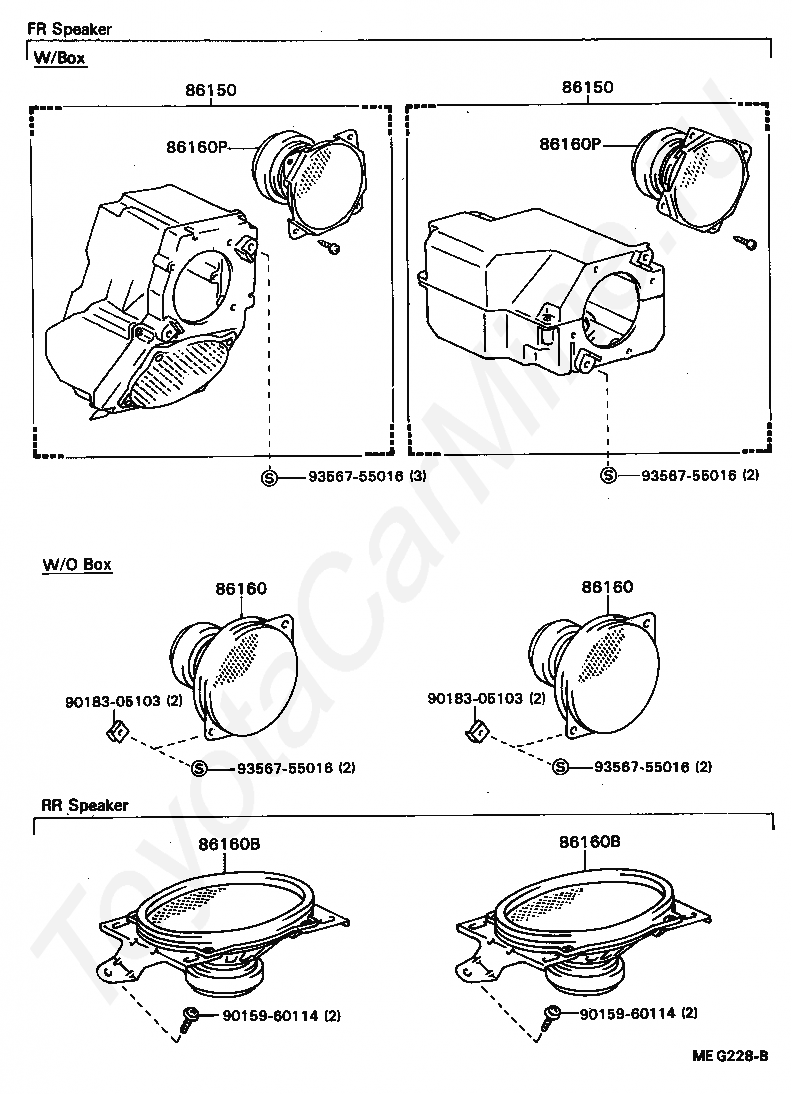 FR Speaker

W/Box

86150

86160P

S 93567-55016 (3)

86150

86160P

S 93567-55016 (2)

W/O Box

86160

90183-05103 (2)

S 93567-55016 (2)

86160

90183-05103 (2)

S 93567-55016 (2)

RR Speaker

86160B

90159-60114 (2)

86160B

90159-60114 (2)

ME G228-B

ToyotaCarMine.ru