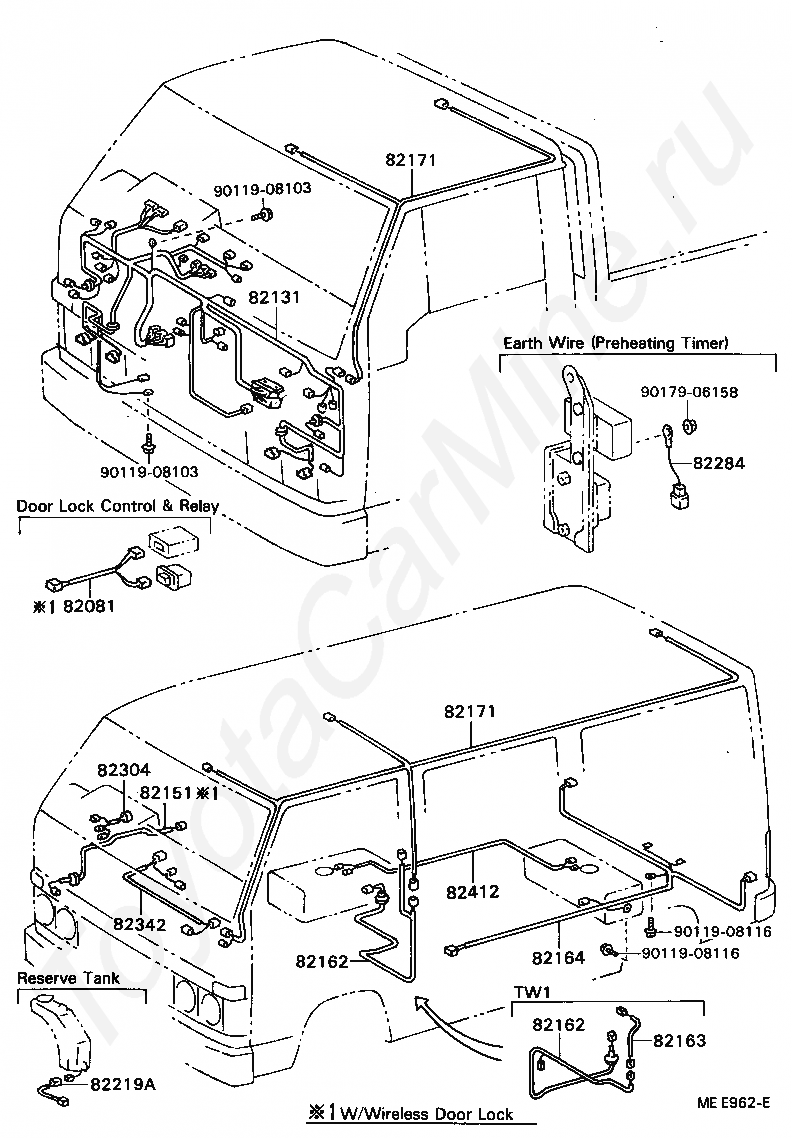 82171
90119-08103
82131
Earth Wire (Preheating Timer)
90179-06158
82284
90119-08103
Door Lock Control & Relay
※1 82081
82171
82304
82151※1
82412
82342
82162
82164
90119-08116
90119-08116
Reserve Tank
TW1
82162
82163
82219A
※1 W/Wireless Door Lock
ME E962-E
ToyotaCarMine.ru