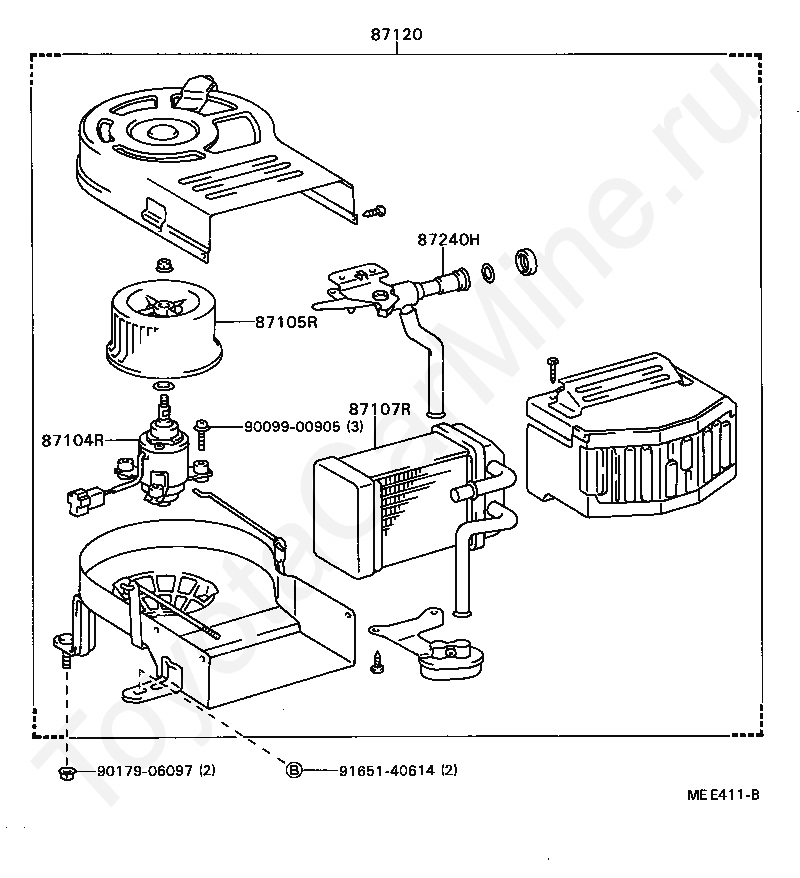 87120

87240H

87105R

87107R

87104R

90099-00905 (3)

90179-06097 (2)

B 91651-40614 (2)

ME E411-B

ToyotaCarMine.ru