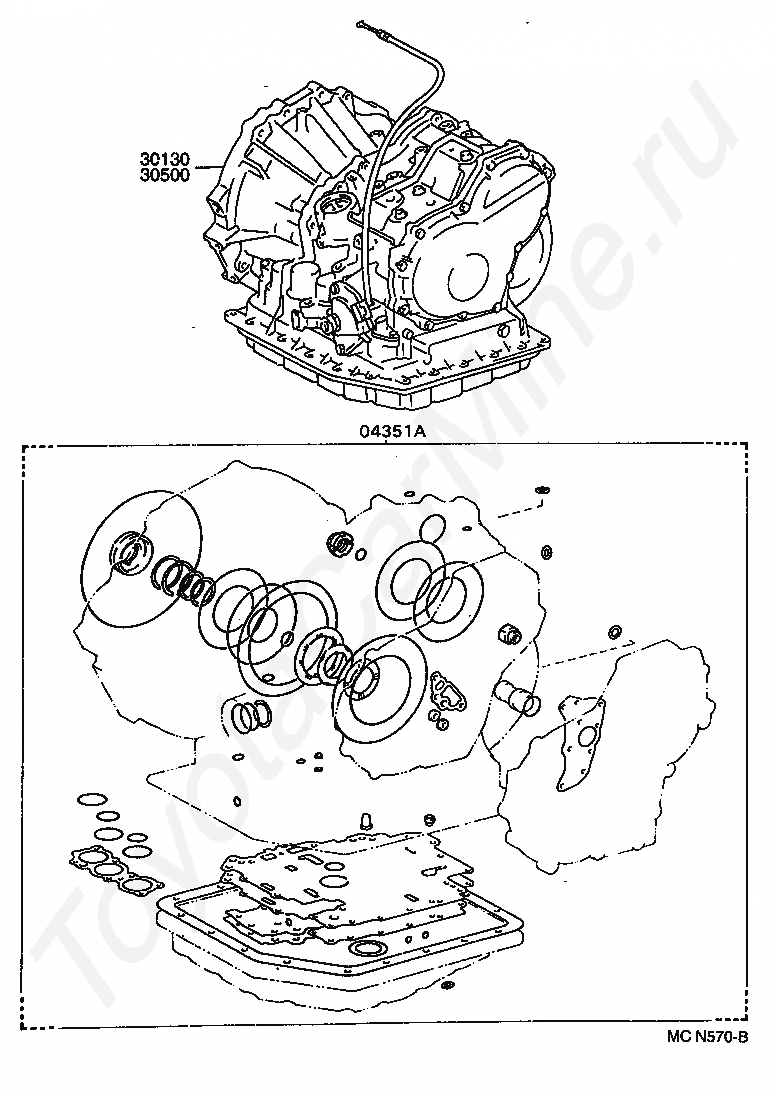 30130
30500

04351A

MC N570-B

ToyotaCarMine.ru