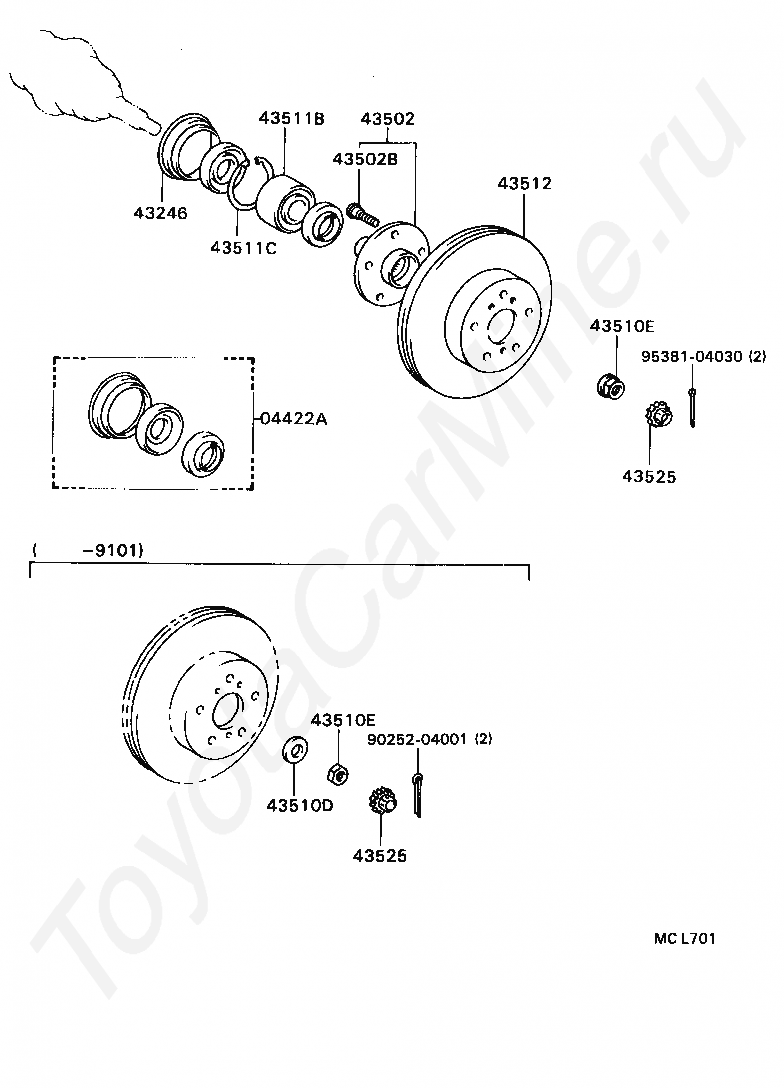 43511B
43502
43502B
43512
43246
43511C
43510E
95381-04030 (2)
04422A
43525
( -9101)
43510E
90252-04001 (2)
43510D
43525
MC L701
ToyotaCarMine.ru