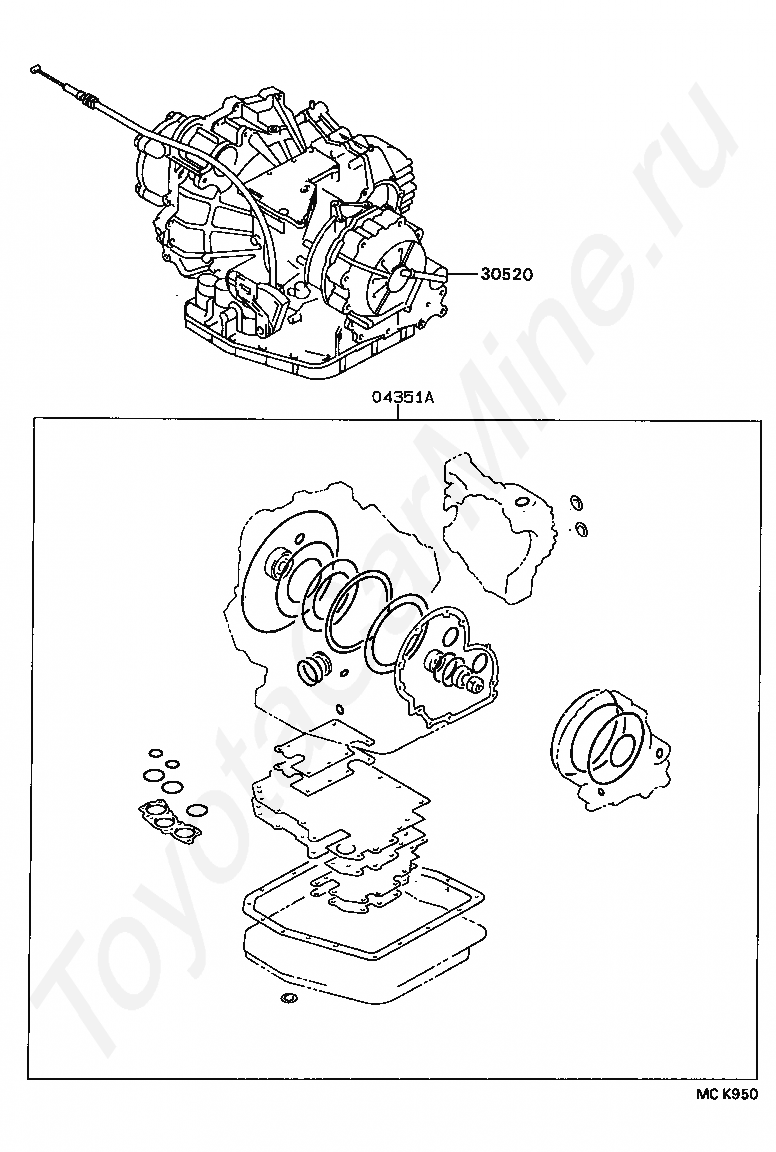 30520

04351A

ToyotaCarMine.ru

MC K950