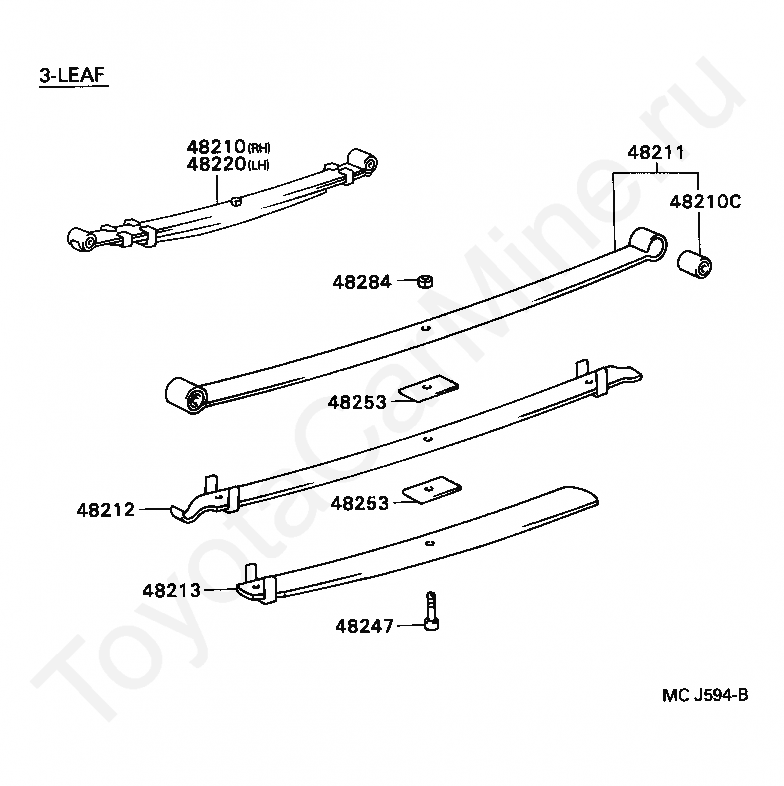 3-LEAF

48210(RH)
48220(LH)

48211
48210C

48284

48253

48212

48253

48213

48247

MC J594-B

ToyotaCarMine.ru