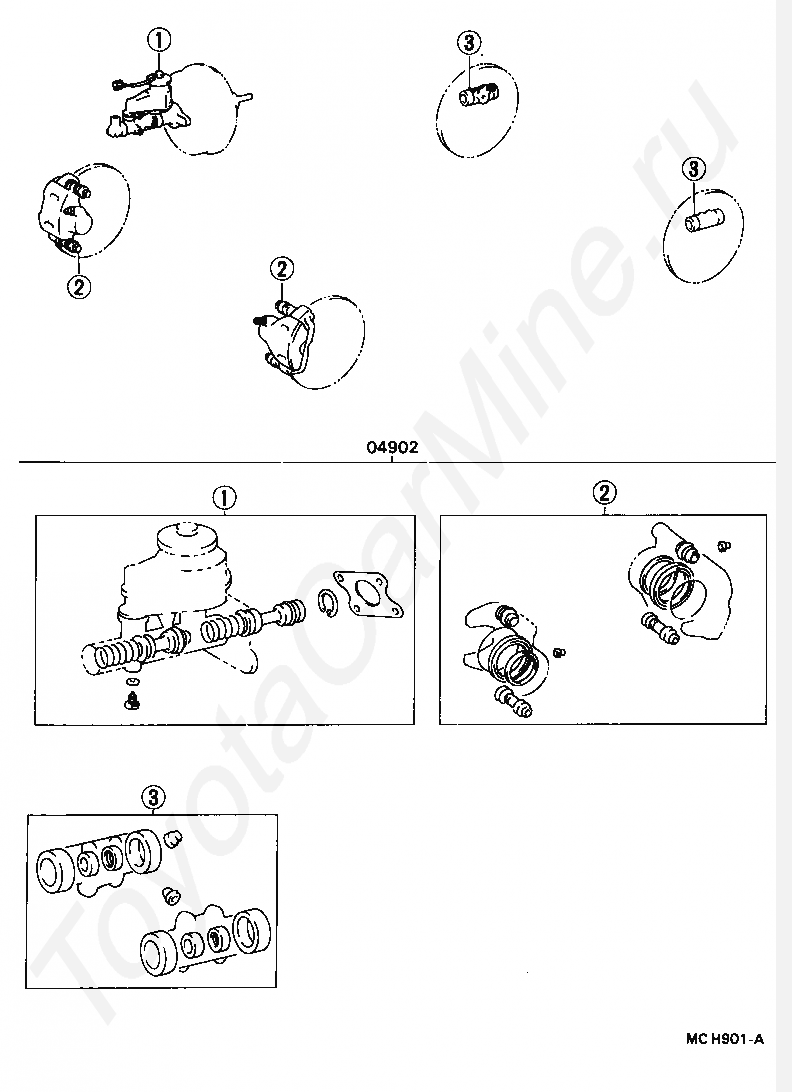 ①
③
③
②
②
04902
①
②
③
ToyotaCarMine.ru
MC H901-A