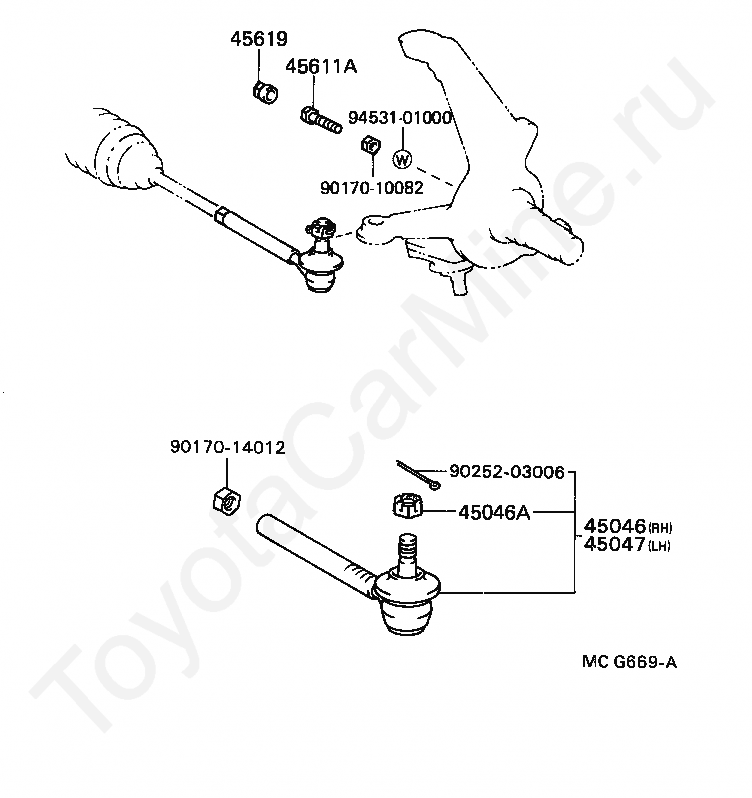 45619
45611A
94531-01000
W
90170-10082

90170-14012
90252-03006
45046A
45046(RH)
45047(LH)

MC G669-A

ToyotaCarMine.ru