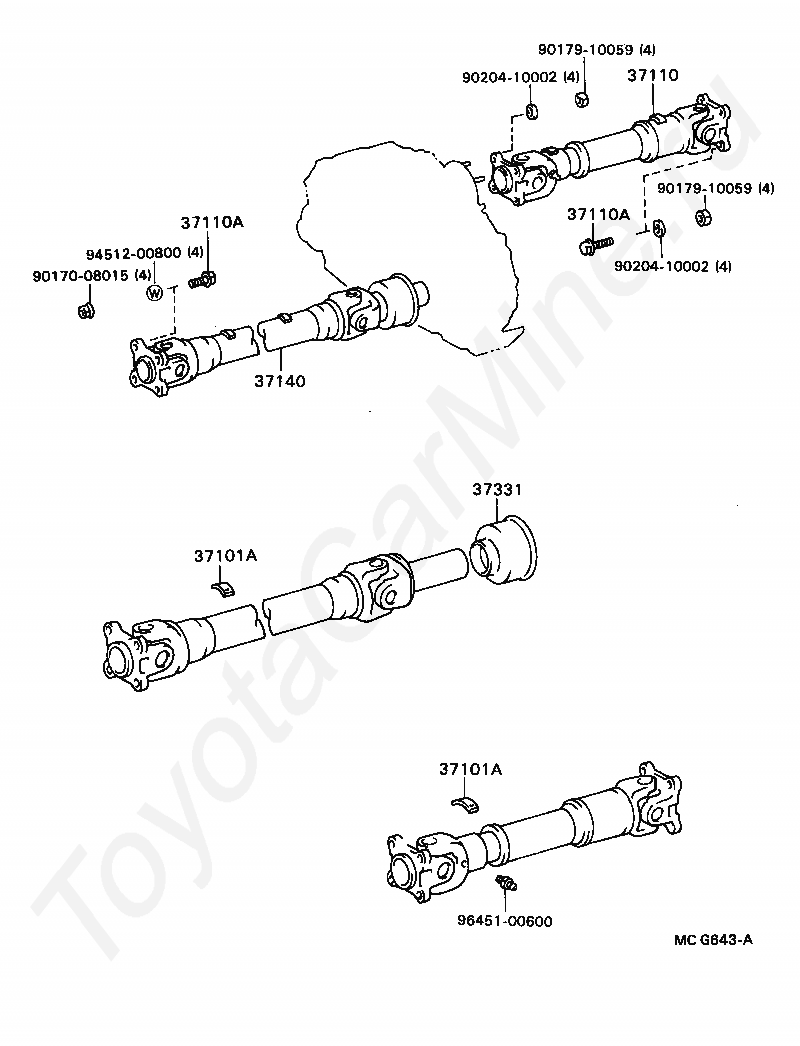 90179-10059 (4)
90204-10002 (4)
37110
90179-10059 (4)
37110A
90204-10002 (4)
37110A
94512-00800 (4)
90170-08015 (4)
W
37140
37331
37101A
37101A
96451-00600
MC G643-A
ToyotaCarMine.ru