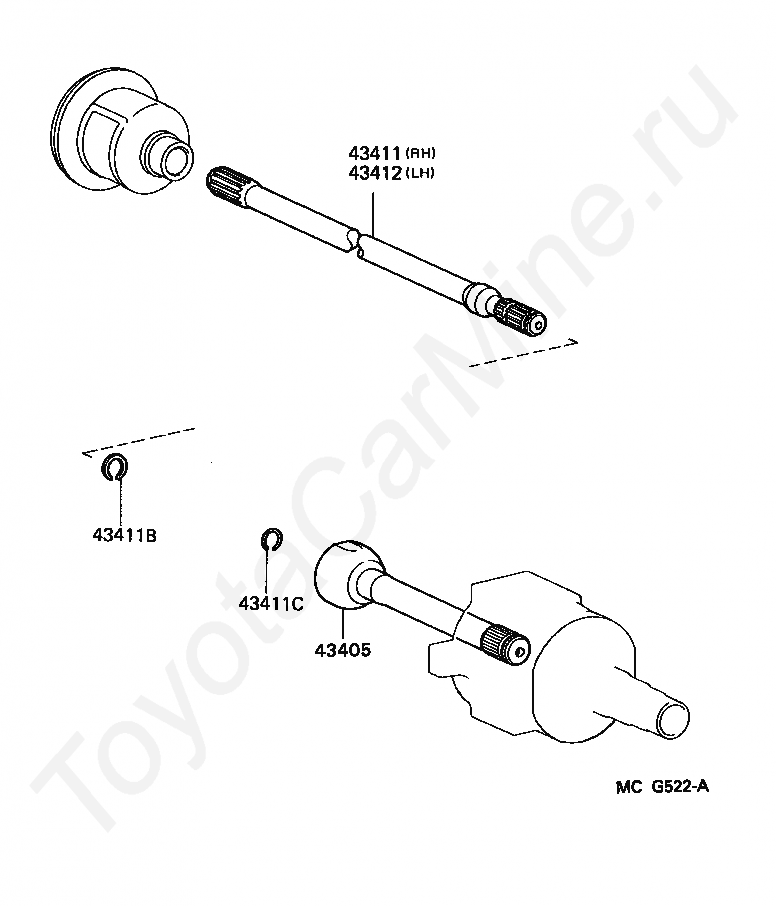 43411 (RH)
43412 (LH)

43411B

43411C

43405

MC G522-A

ToyotaCarMine.ru