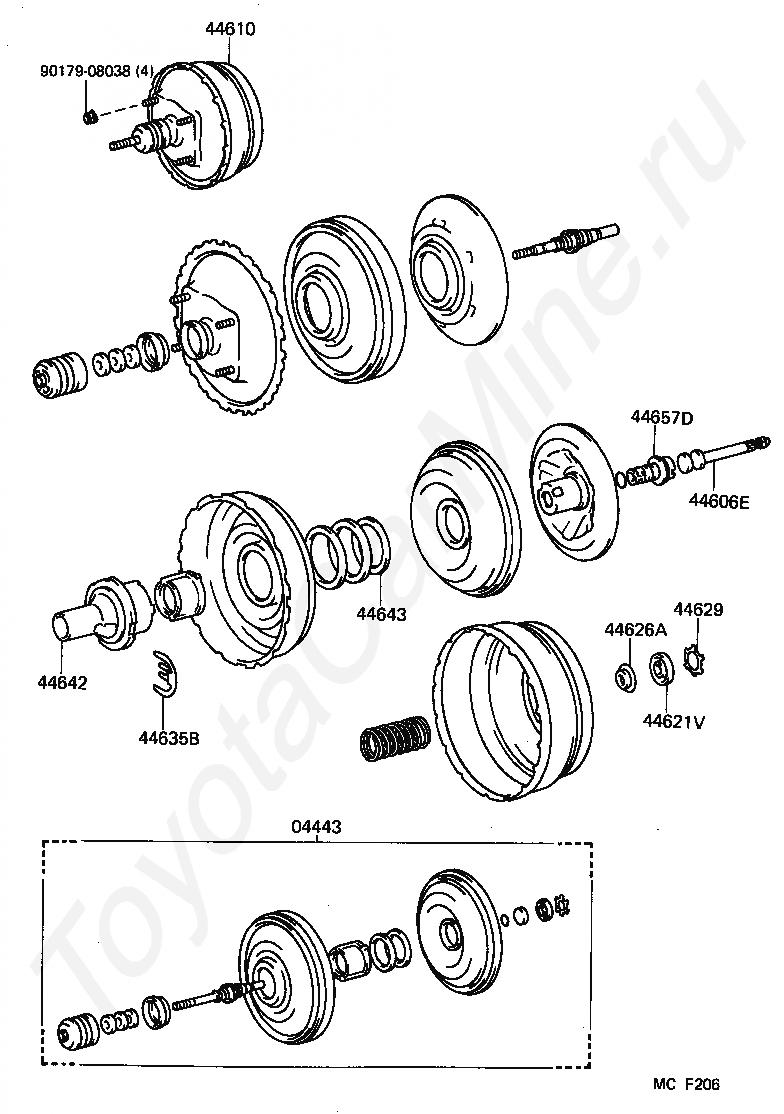 44610

90179-08038 (4)

44657D

44606E

44643

44629

44626A

44642

44621V

44635B

04443

MC F206

ToyotaCarMine.ru