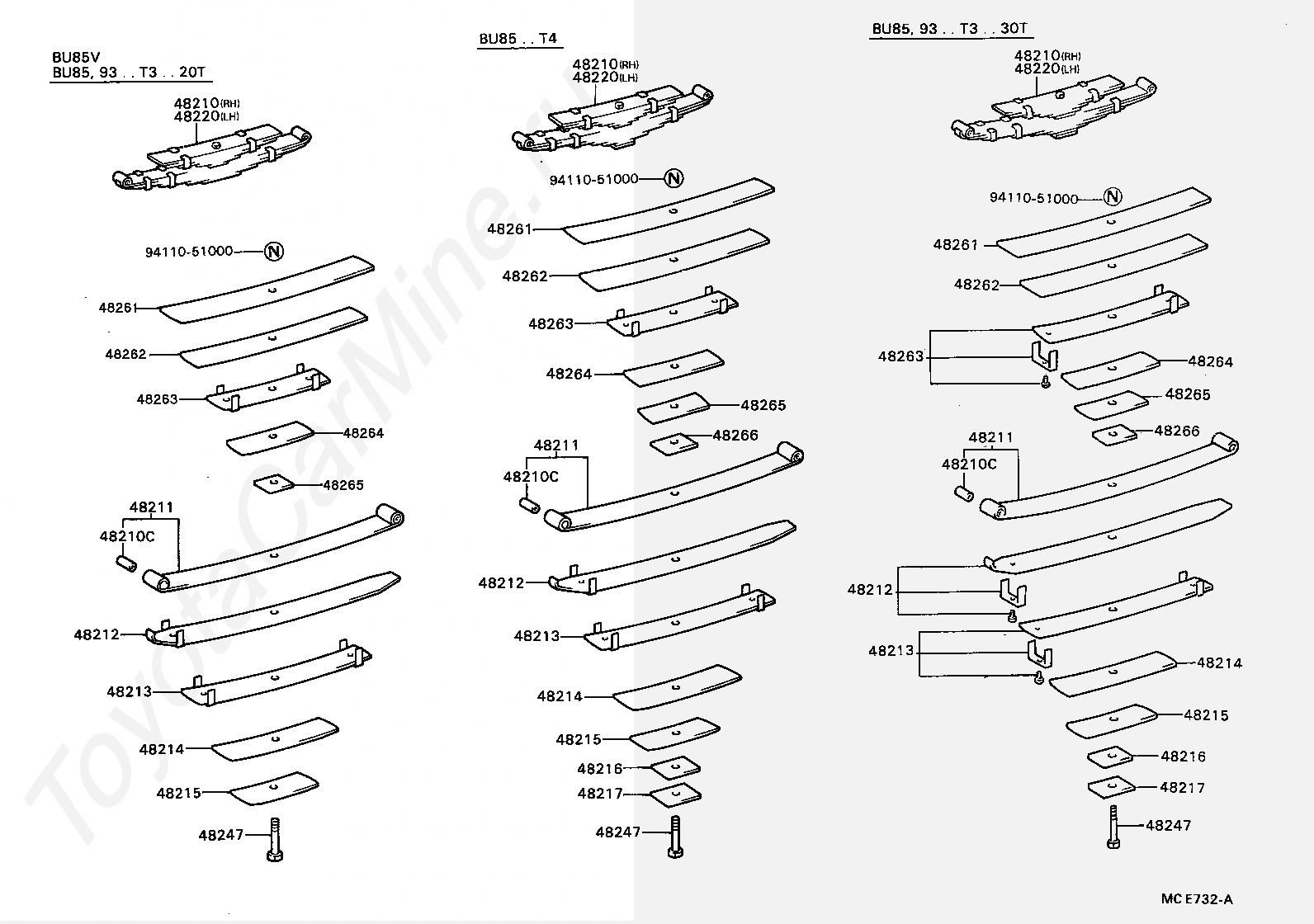 BU85V
BU85, 93 . . T3 . . 20T

48210(RH)
48220(LH)

94110-51000 N

48261

48262

48263

48264

48265

48211
48210C

48212

48213

48214

48215

48247

BU85 . . T4

48210(RH)
48220(LH)

94110-51000 N

48261

48262

48263

48264

48265

48266

48211
48210C

48212

48213

48214

48215

48216

48217

48247

BU85, 93 . . T3 . . 30T

48210(RH)
48220(LH)

94110-51000 N

48261

48262

48263

48264

48265

48266

48211
48210C

48212

48213

48214

48215

48216

48217

48247

MC E732-A

ToyotaCarMine.ru