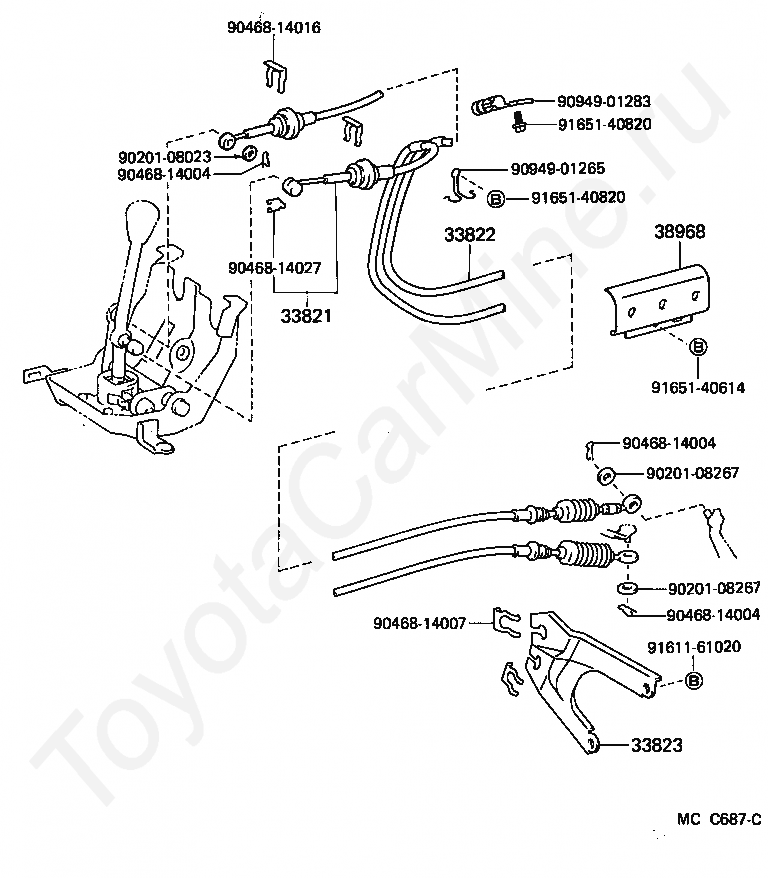 90468-14016

90949-01283
91651-40820

90201-08023
90468-14004

90949-01265
B 91651-40820

33822

38968

90468-14027

33821

B

91651-40614

90468-14004
90201-08267

90201-08267
90468-14004

90468-14007

91611-61020
B

33823

MC C687-C

ToyotaCarMine.ru