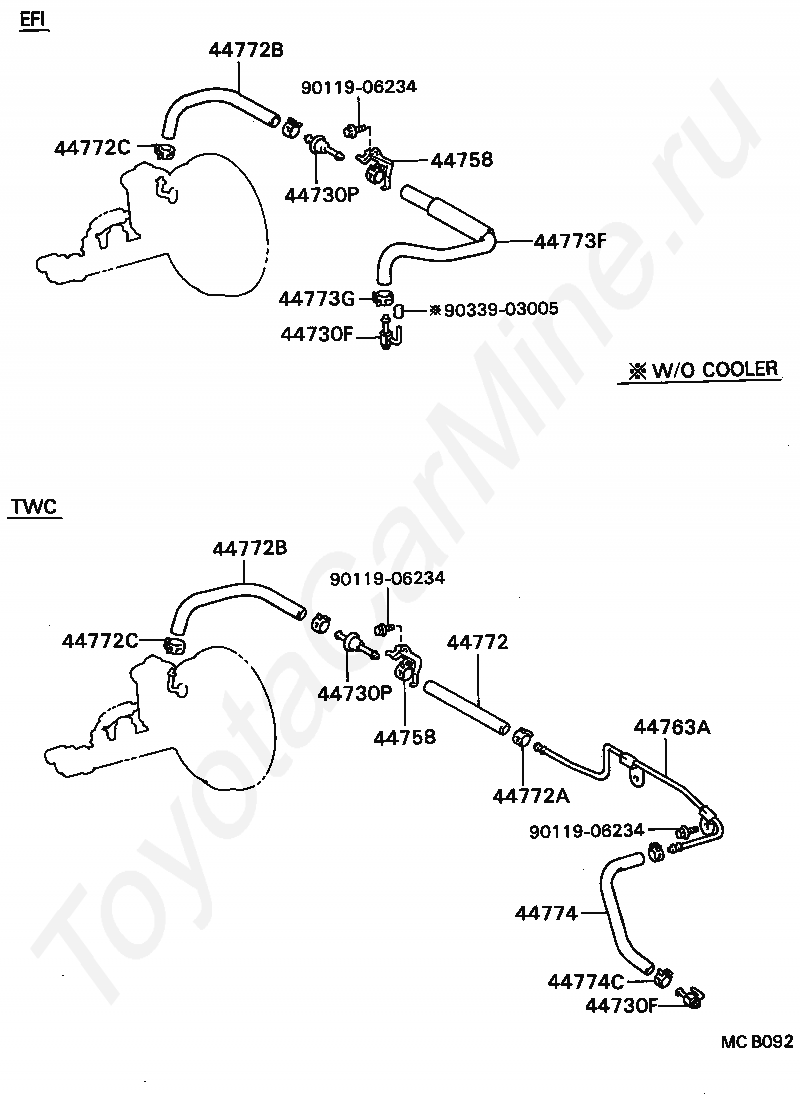 EFI

44772B
90119-06234
44772C
44758
44730P
44773F
44773G
※90339-03005
44730F

※ W/O COOLER

TWC

44772B
90119-06234
44772C
44772
44730P
44758
44763A
44772A
90119-06234
44774
44774C
44730F

MC B092

ToyotaCarMine.ru