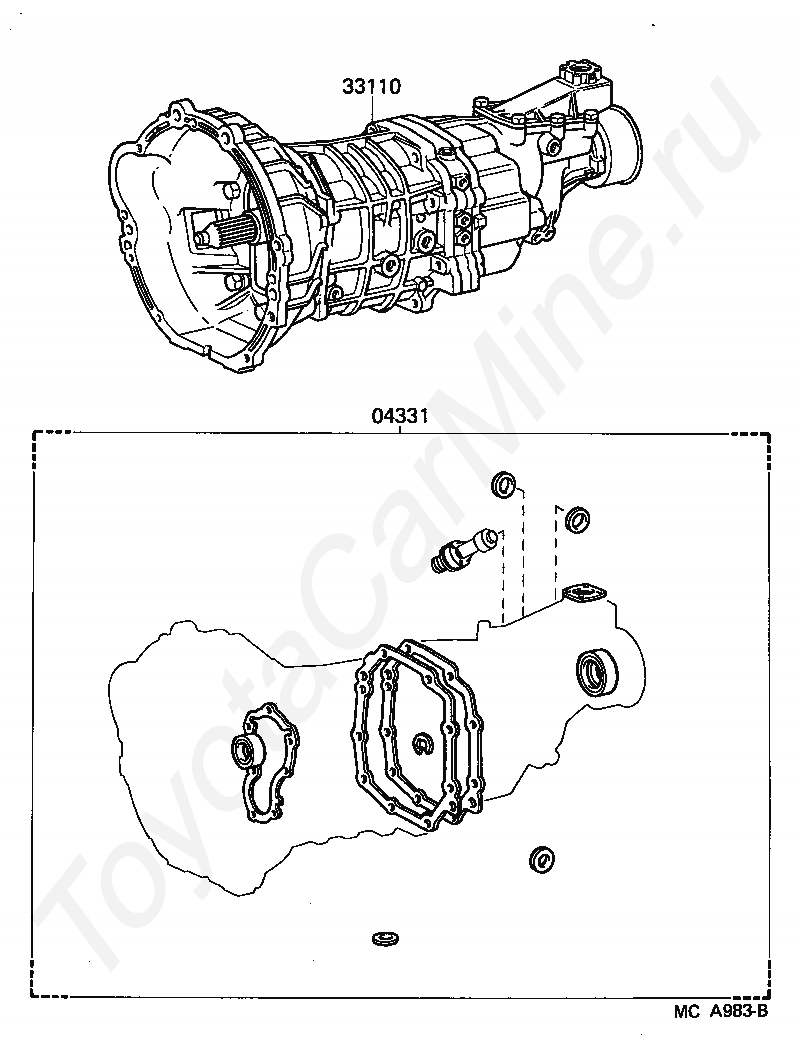 33110

04331

ToyotaCarMine.ru

MC A983-B