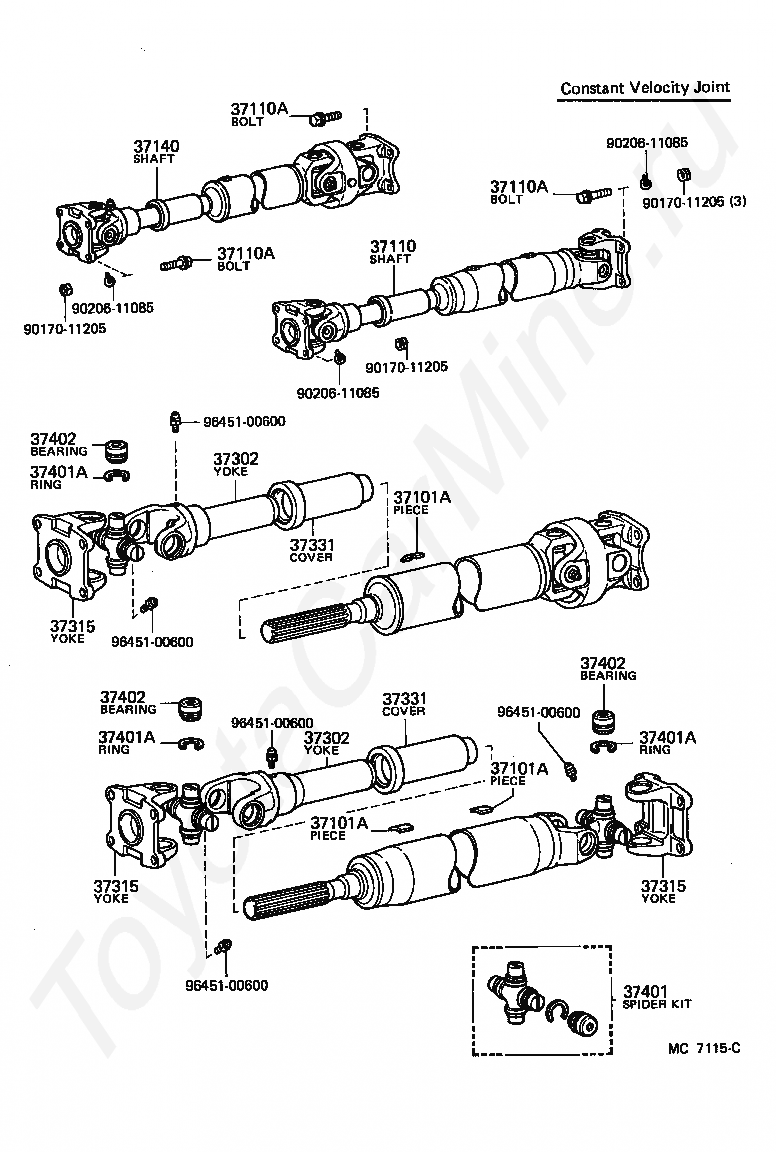 Constant Velocity Joint

37110A
BOLT

37140
SHAFT

90206-11085

37110A
BOLT

90170-11205 (3)

37110A
BOLT

37110
SHAFT

90206-11085

90170-11205

90170-11205

90206-11085

96451-00600

37402
BEARING

37401A
RING

37302
YOKE

37101A
PIECE

37331
COVER

37315
YOKE

96451-00600

37402
BEARING

37402
BEARING

37331
COVER

96451-00600

96451-00600

37401A
RING

37302
YOKE

37401A
RING

37101A
PIECE

37101A
PIECE

37315
YOKE

37315
YOKE

96451-00600

37401
SPIDER KIT

MC 7115-C

ToyotaCarMine.ru