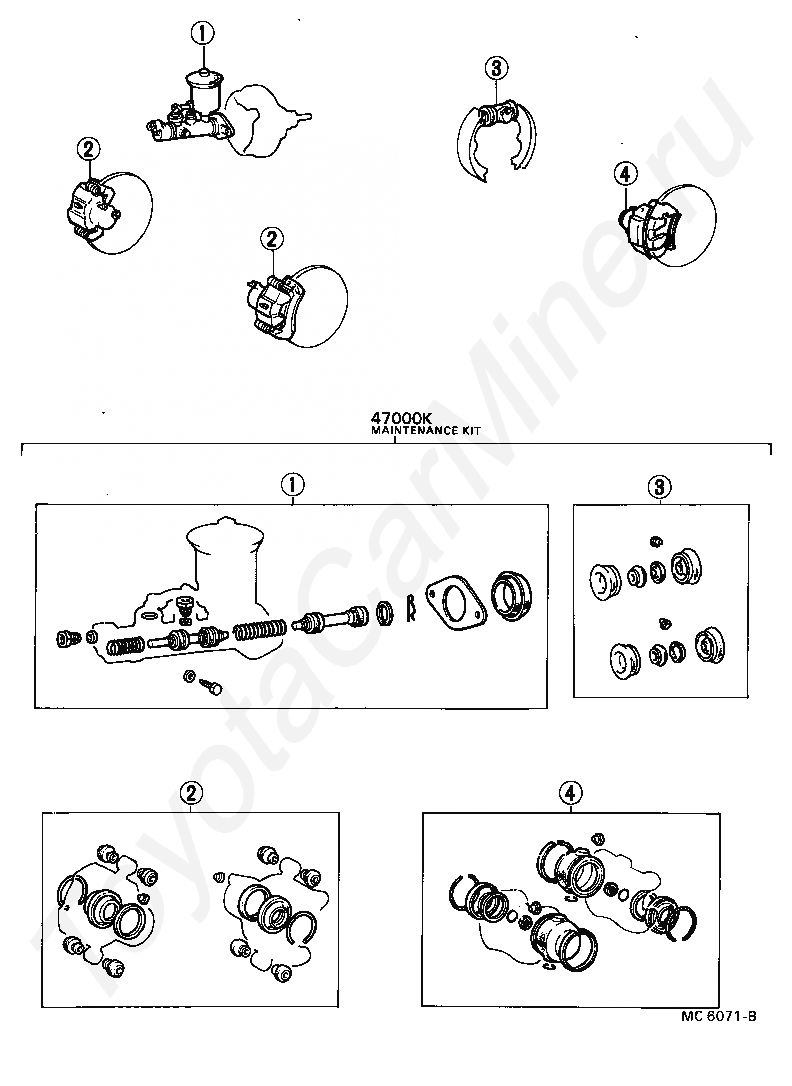 1
3
2
4
2

47000K
MAINTENANCE KIT

1
3
2
4

MC 6071-B

ToyotaCarMiner.ru