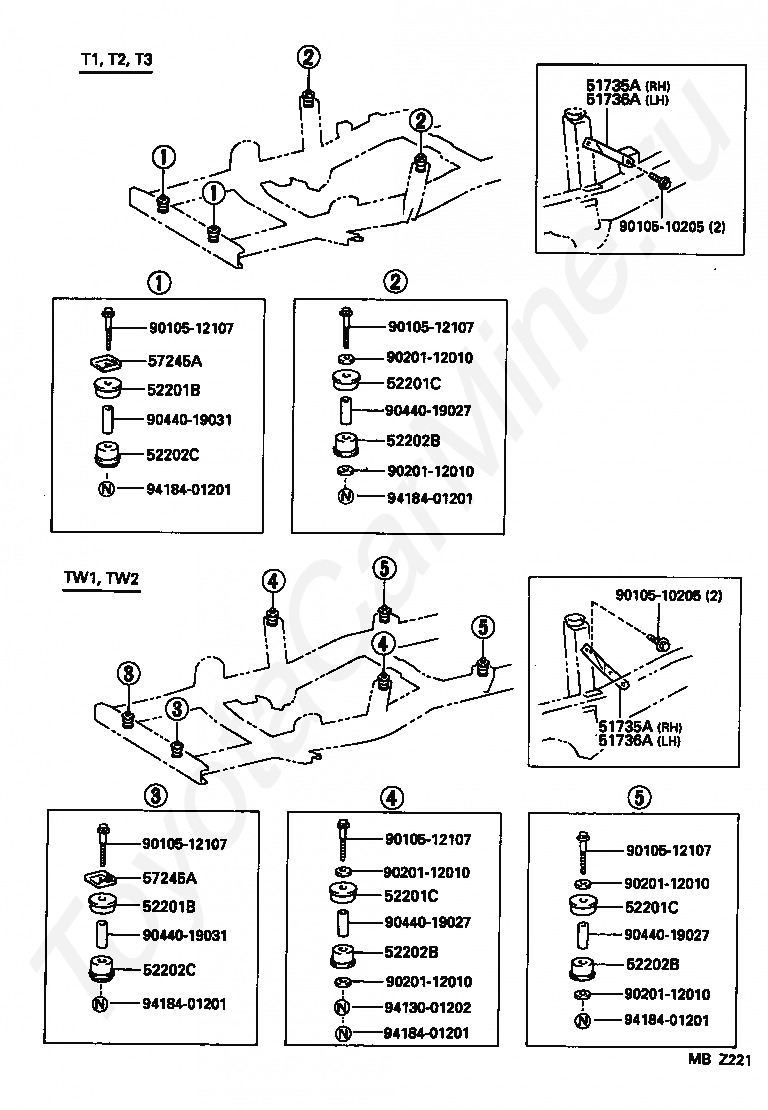 T1, T2, T3

2
2
1
1

51735A (RH)
51736A (LH)
90105-10205 (2)

1
90105-12107
57245A
52201B
90440-19031
52202C
N 94184-01201

2
90105-12107
90201-12010
52201C
90440-19027
52202B
90201-12010
N 94184-01201

TW1, TW2

4
5
4
5
3
3

90105-10205 (2)
51735A (RH)
51736A (LH)

3
90105-12107
57245A
52201B
90440-19031
52202C
N 94184-01201

4
90105-12107
90201-12010
52201C
90440-19027
52202B
90201-12010
N 94130-01202
N 94184-01201

5
90105-12107
90201-12010
52201C
90440-19027
52202B
90201-12010
N 94184-01201

MB Z221

ToyotaCarMine.ru