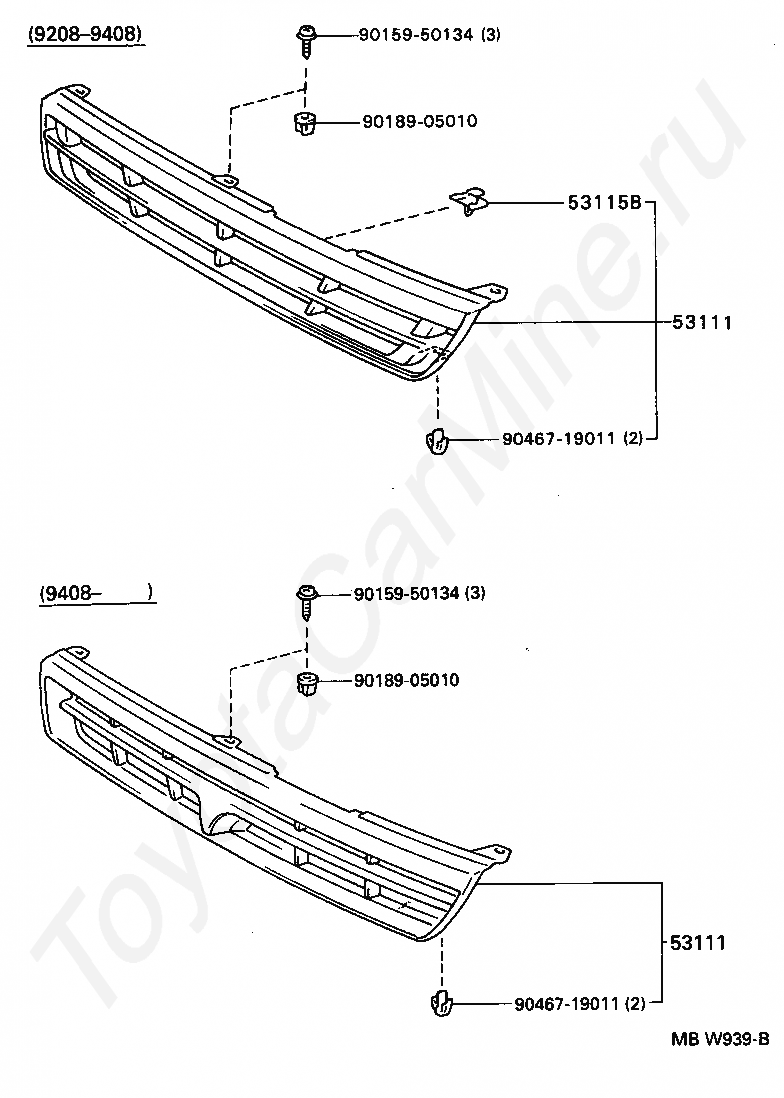 (9208–9408)

90159-50134 (3)

90189-05010

53115B

53111

90467-19011 (2)

(9408– )

90159-50134 (3)

90189-05010

53111

90467-19011 (2)

MB W939-B

ToyotaCarMine.ru