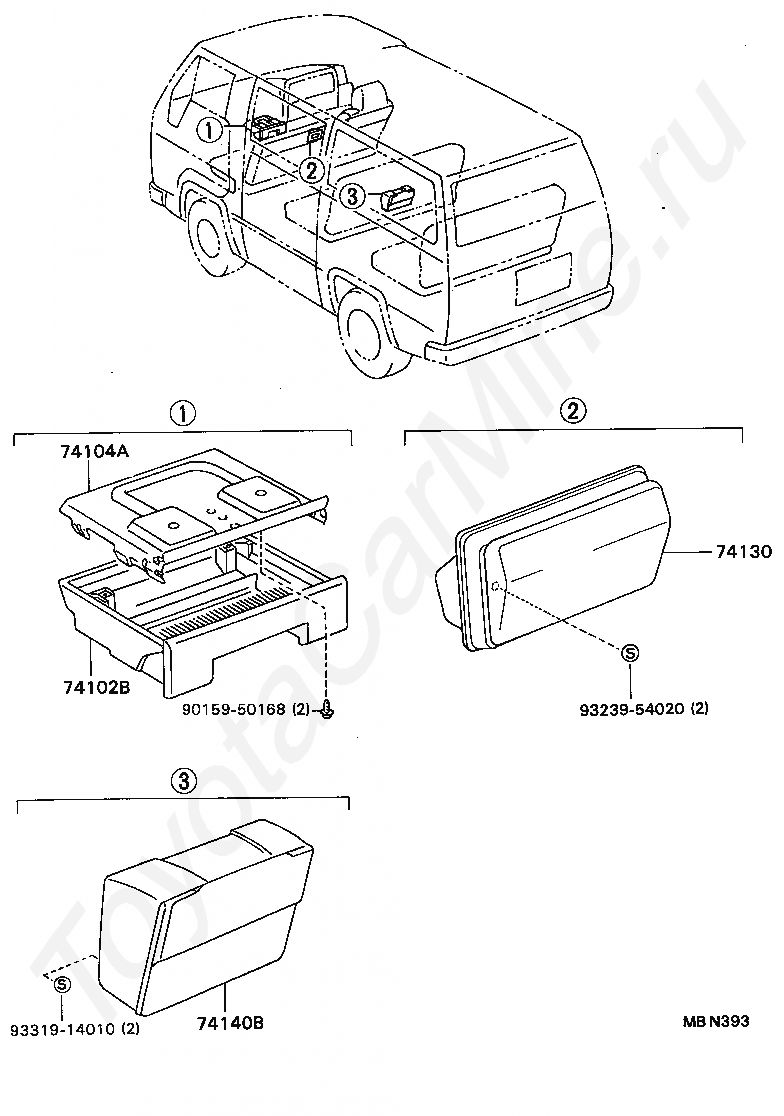 1
2
3

1
74104A
74102B
90159-50168 (2)

2
74130
S
93239-54020 (2)

3
S
93319-14010 (2)
74140B

MB N393

ToyotaCarMine.ru