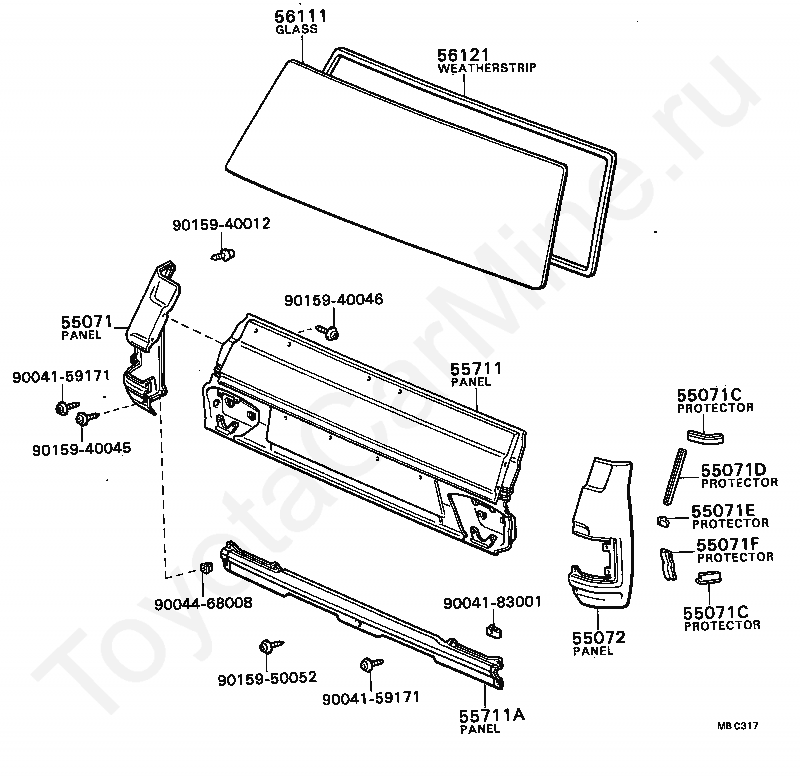 56111
GLASS

56121
WEATHERSTRIP

90159-40012

90159-40046

55071
PANEL

90041-59171

90159-40045

55711
PANEL

55071C
PROTECTOR

55071D
PROTECTOR

55071E
PROTECTOR

55071F
PROTECTOR

55071C
PROTECTOR

90044-68008

90041-83001

55072
PANEL

90159-50052

90041-59171

55711A
PANEL

MBC317

ToyotaCarMine.ru