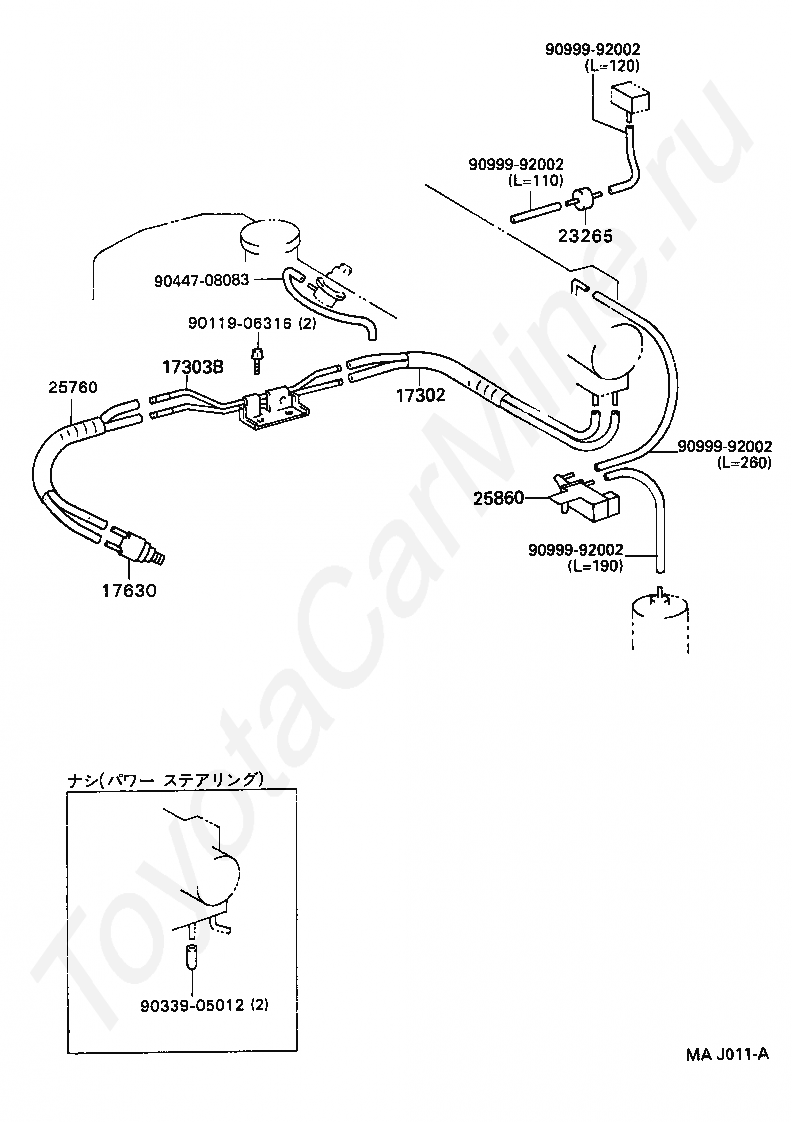 90999-92002
(L=120)

90999-92002
(L=110)

23265

90447-08083

90119-06316 (2)

17303B

25760

17302

90999-92002
(L=260)

25860

90999-92002
(L=190)

17630

ナシ(パワー ステアリング)

90339-05012 (2)

MA J011-A

ToyotaCarMine.ru