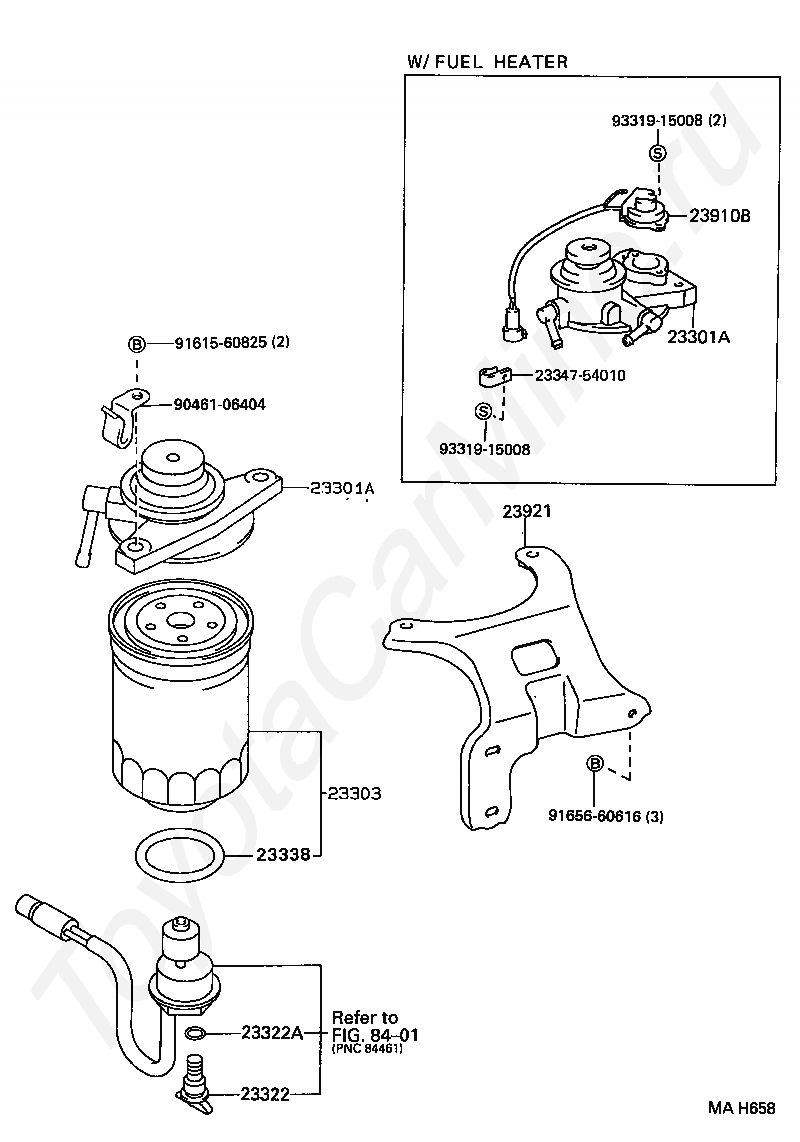 W/ FUEL HEATER

93319-15008 (2)

S

23910B

23301A

23347-54010

S

93319-15008

B

91615-60825 (2)

90461-06404

23301A

23921

23303

23338

B

91656-60616 (3)

23322A

Refer to FIG. 84-01 (PNC 84461)

23322

MA H658

ToyotaCarWiki.ru