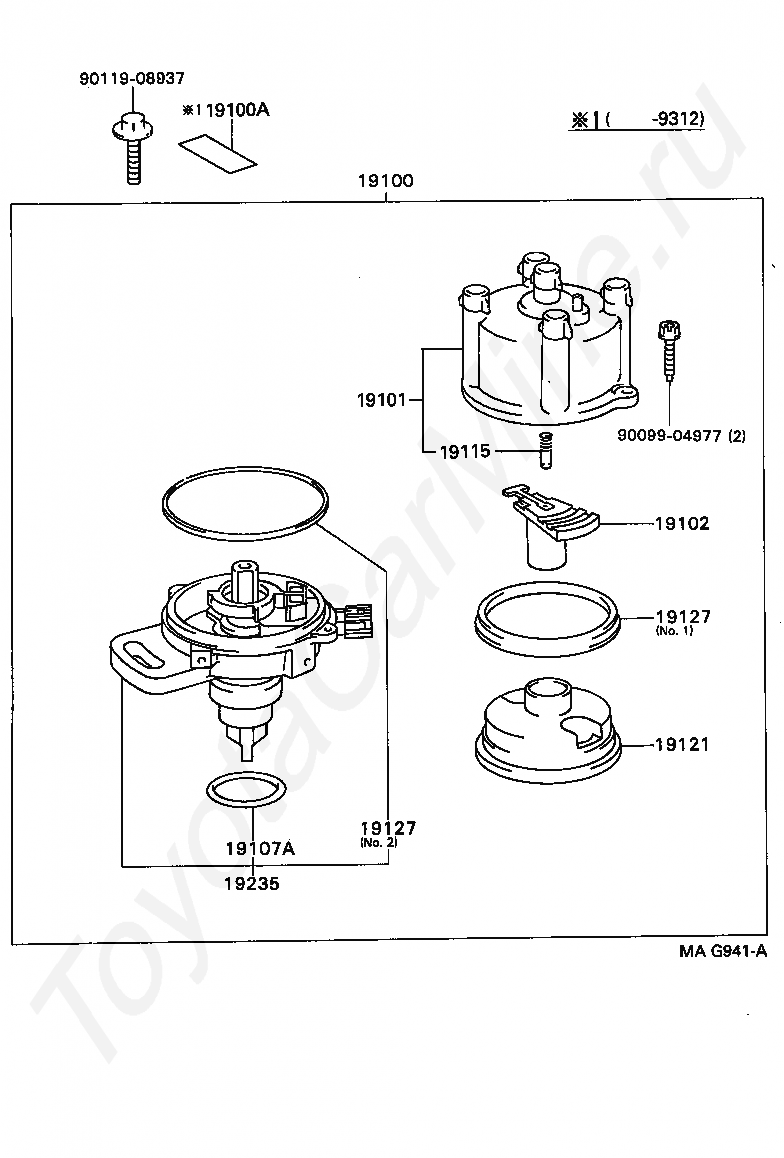 90119-08937
※1 19100A
※1 (  -9312)
19100
19101
19115
90099-04977 (2)
19102
19127
(No. 1)
19121
19127
(No. 2)
19107A
19235
MA G941-A
ToyotaCarMine.ru