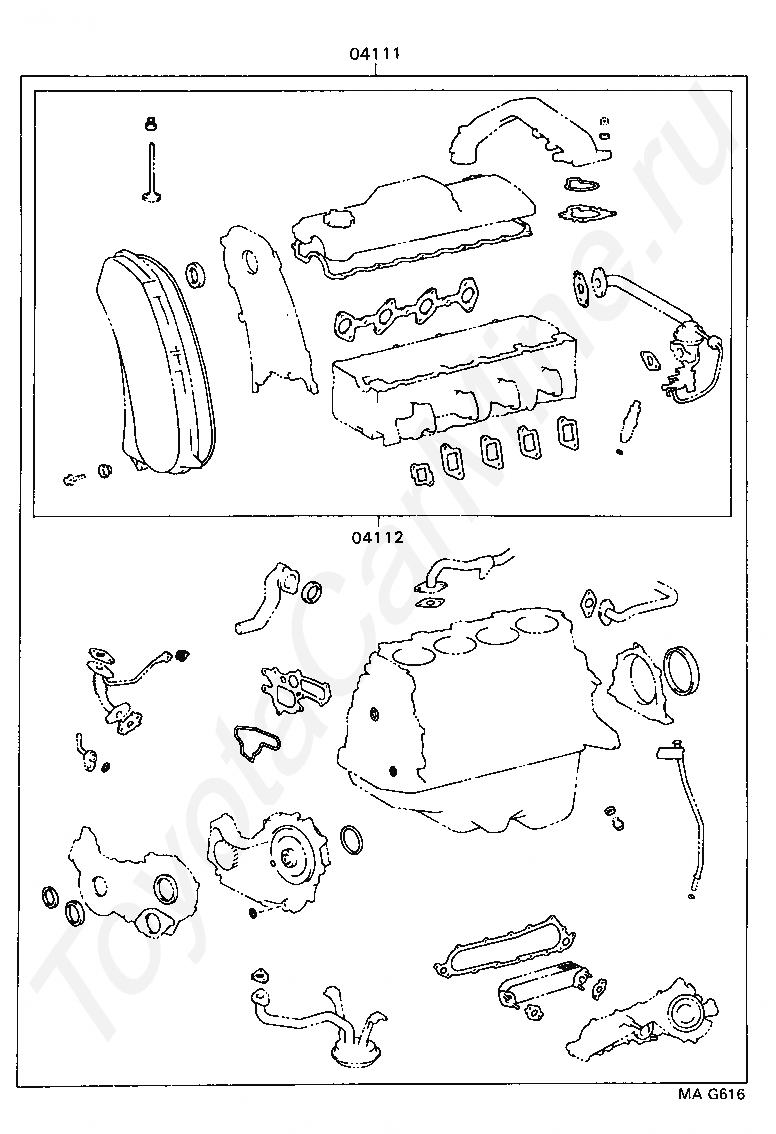 04111

04112

ToyotaCarline.ru

MA G616