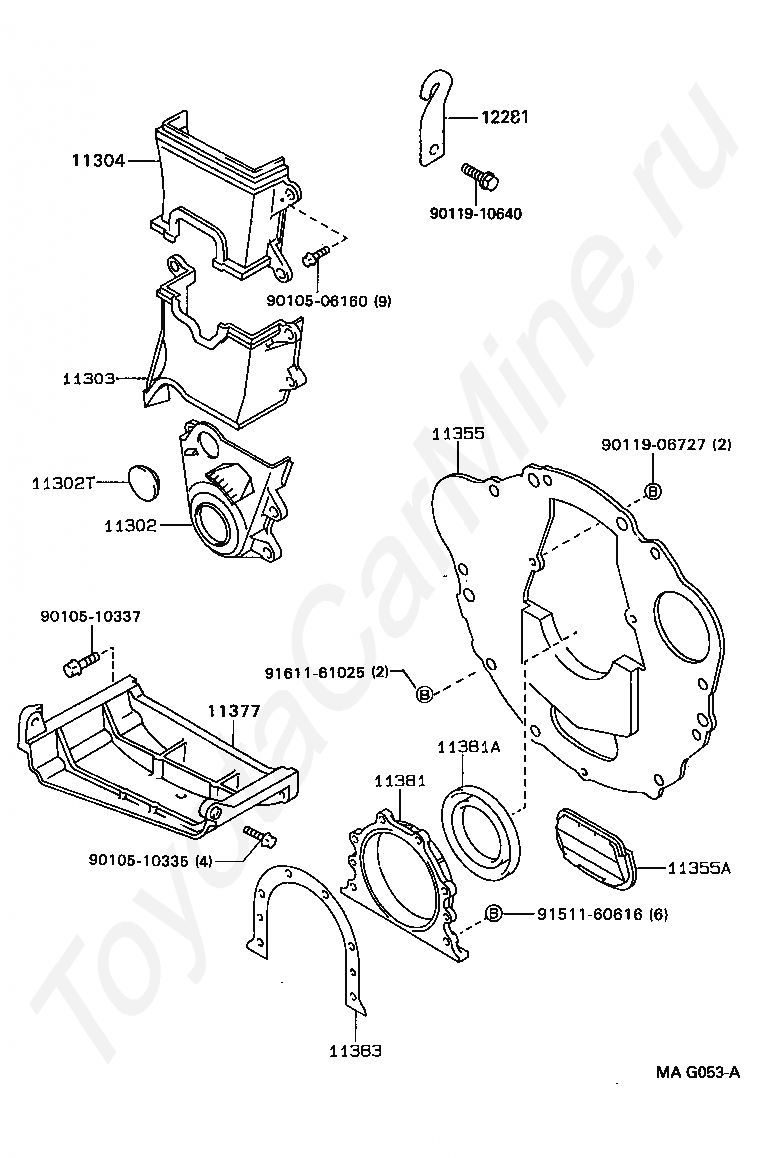 12281
11304
90119-10640
90105-06160 (9)
11303
11355
90119-06727 (2)
B
11302T
11302
90105-10337
91611-61025 (2)
B
11377
11381A
11381
90105-10335 (4)
11355A
B
91511-60616 (6)
11383
MA G053-A
ToyotaCarMine.ru