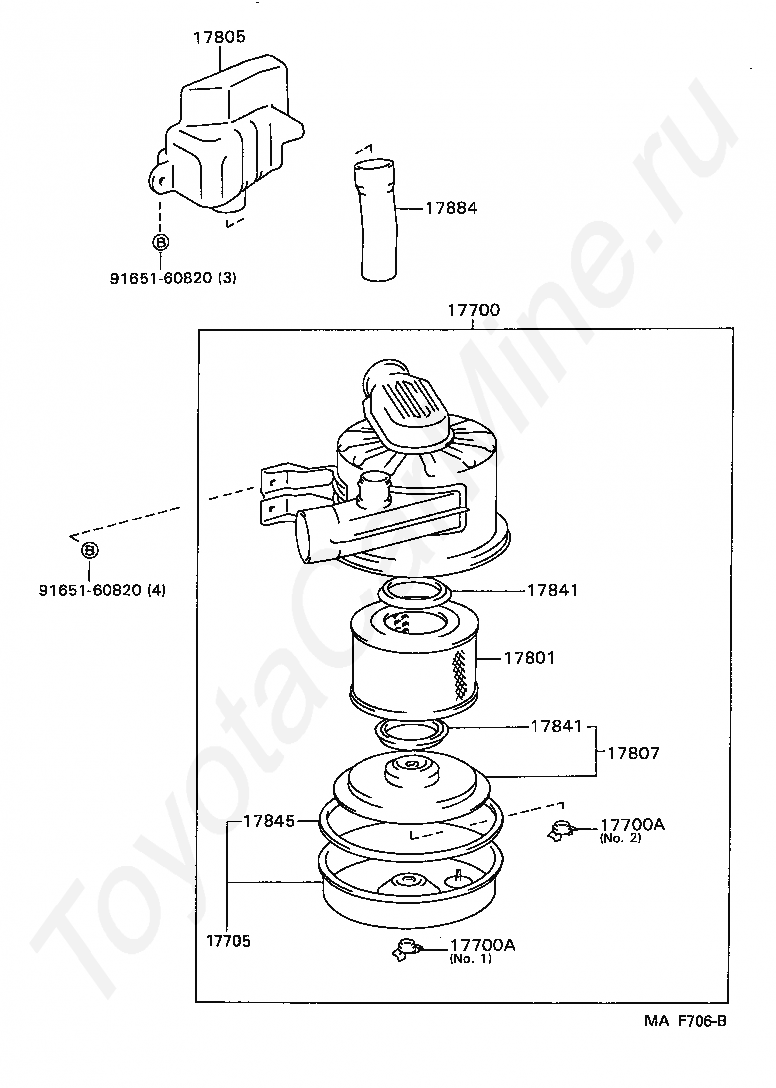 17805
17884
B
91651-60820 (3)
17700
B
91651-60820 (4)
17841
17801
17841
17807
17845
17700A
(No. 2)
17705
17700A
(No. 1)
MA F706-B
ToyotaCarMine.ru