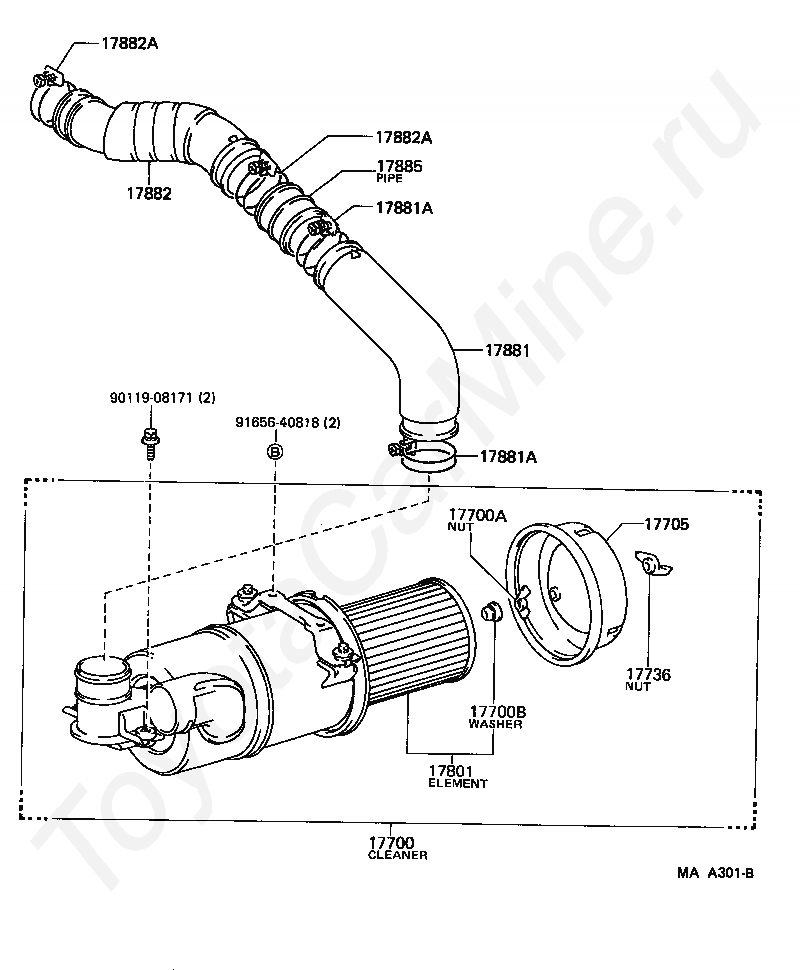 17882A
17882
17882A
17885
PIPE
17881A
17881
90119-08171 (2)
91656-40818 (2)
B
17881A
17700A
NUT
17705
17736
NUT
17700B
WASHER
17801
ELEMENT
17700
CLEANER
MA A301-B
ToyotaCarMine.ru