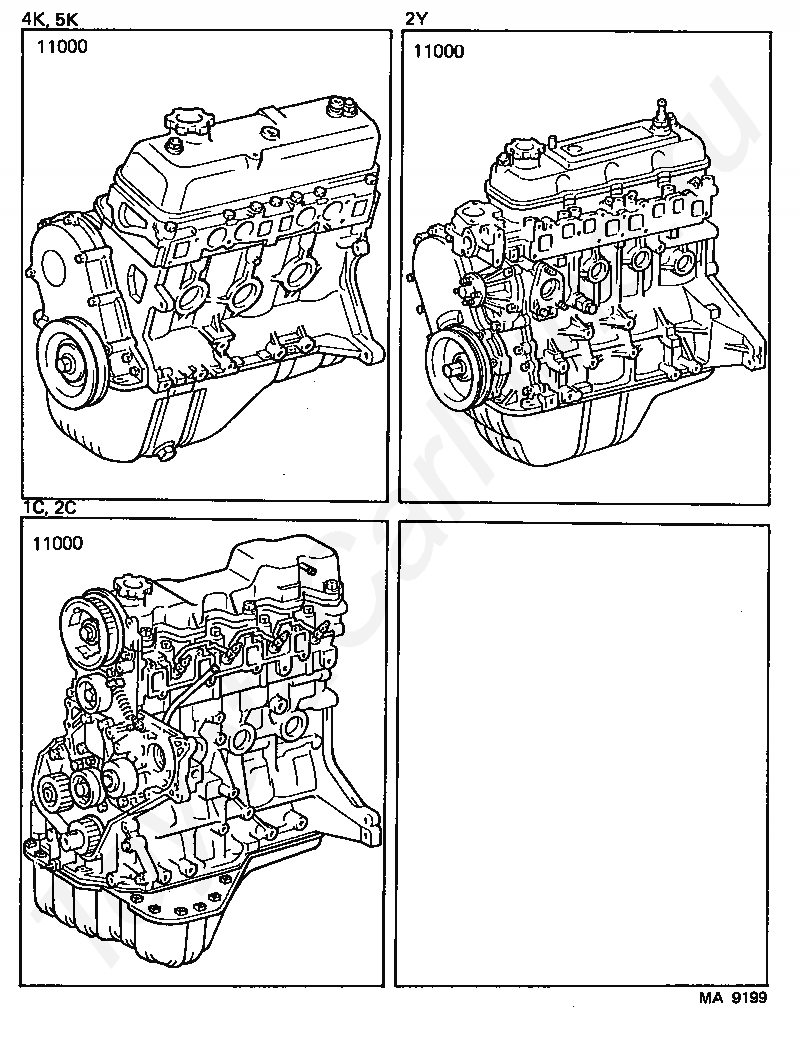 4K, 5K

11000

2Y

11000

1C, 2C

11000

MA 9199