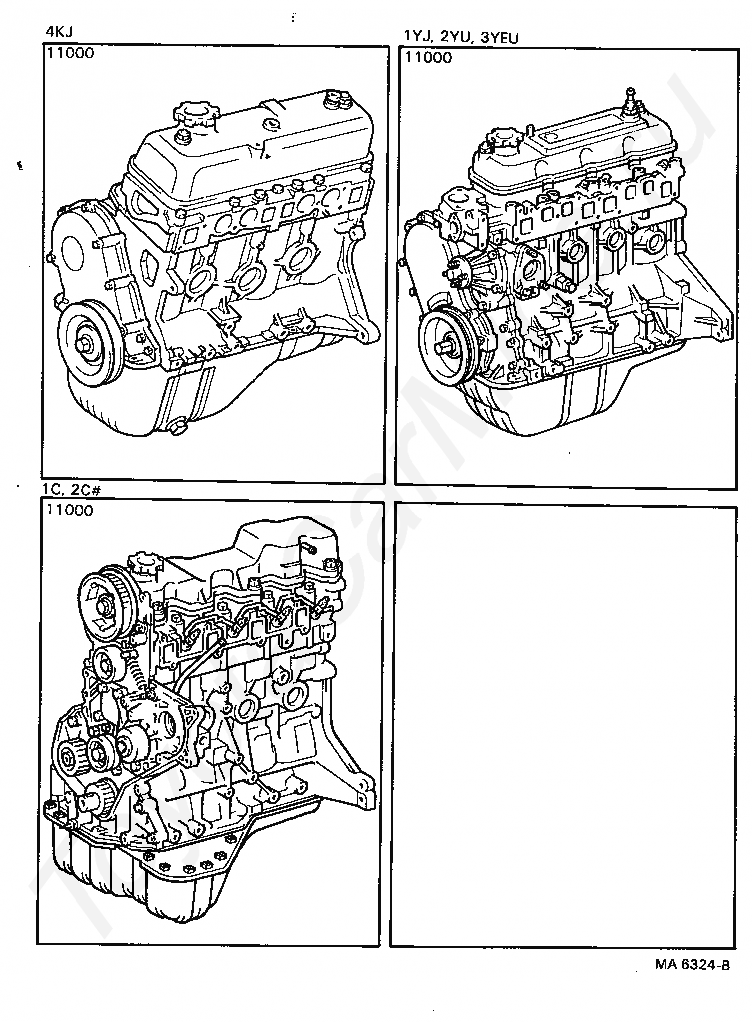 4KJ
11000

1YJ, 2YU, 3YEU
11000

1C, 2C#
11000

MA 6324-B