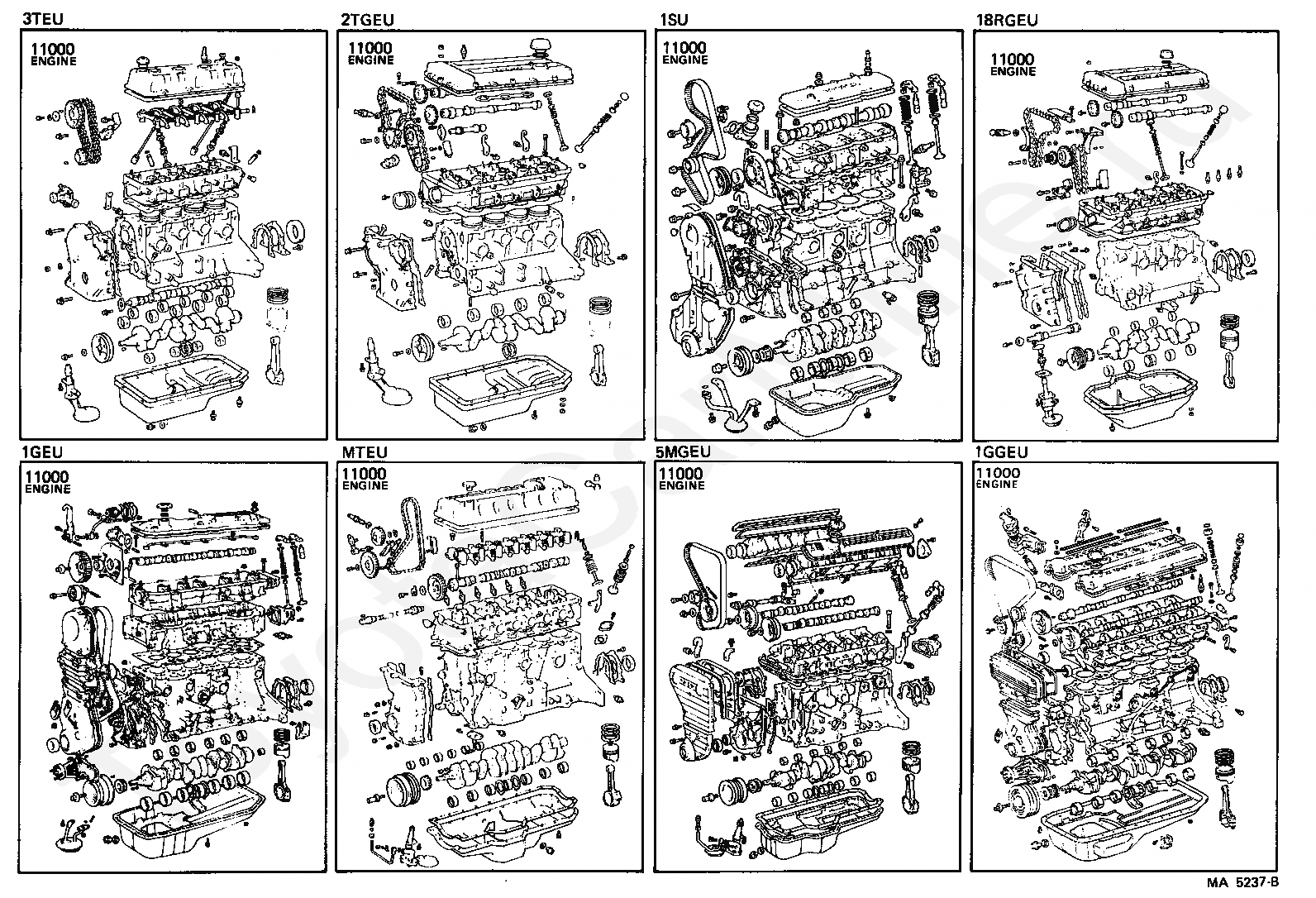 3TEU

11000
ENGINE

2TGEU

11000
ENGINE

1SU

11000
ENGINE

18RGEU

11000
ENGINE

1GEU

11000
ENGINE

MTEU

11000
ENGINE

5MGEU

11000
ENGINE

1GGEU

11000
ENGINE

MA 5237-B