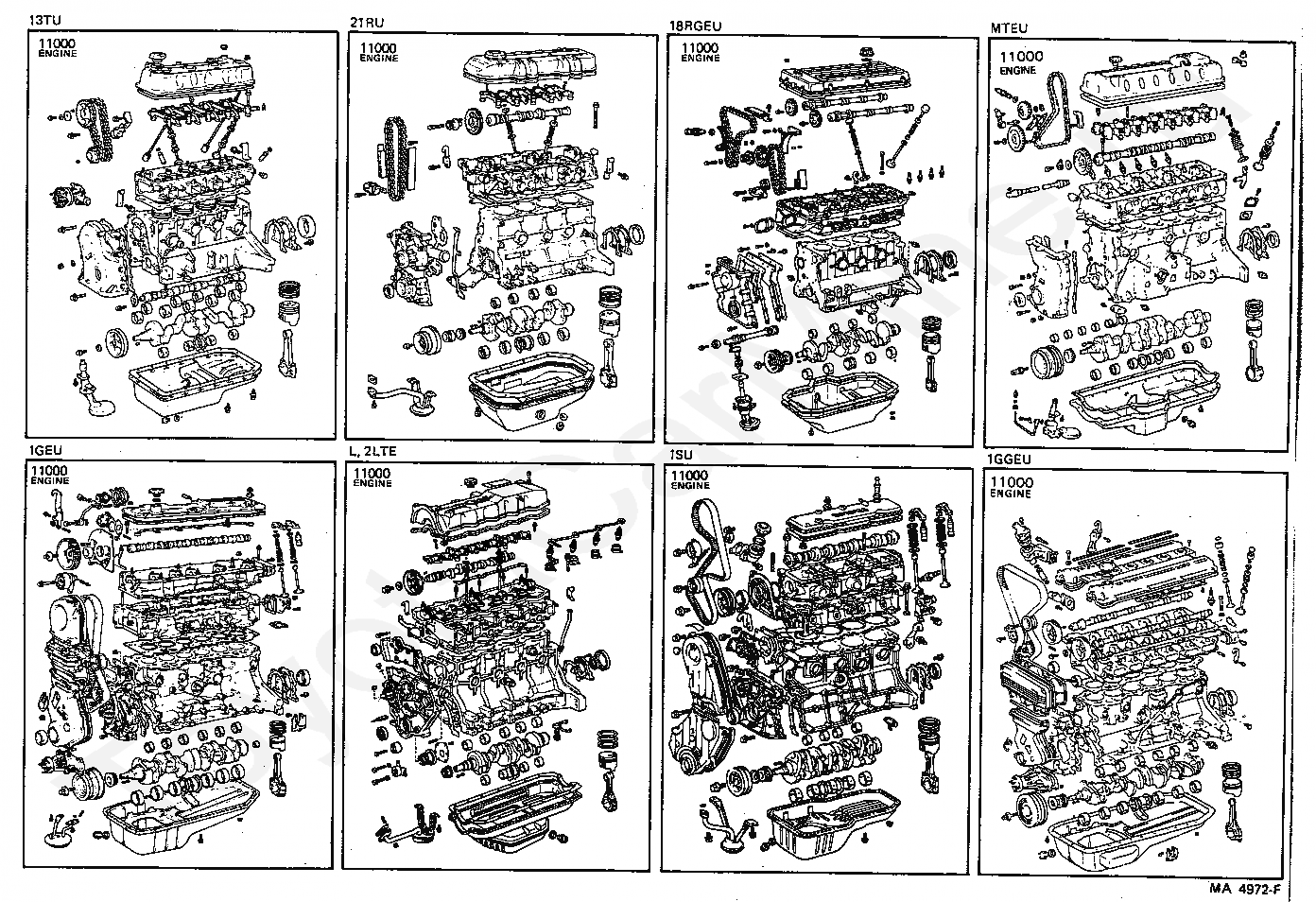 13TU
11000
ENGINE

21RU
11000
ENGINE

18RGEU
11000
ENGINE

MTEU
11000
ENGINE

1GEU
11000
ENGINE

L, 2LTE
11000
ENGINE

1SU
11000
ENGINE

1GGEU
11000
ENGINE

MA 4972-F