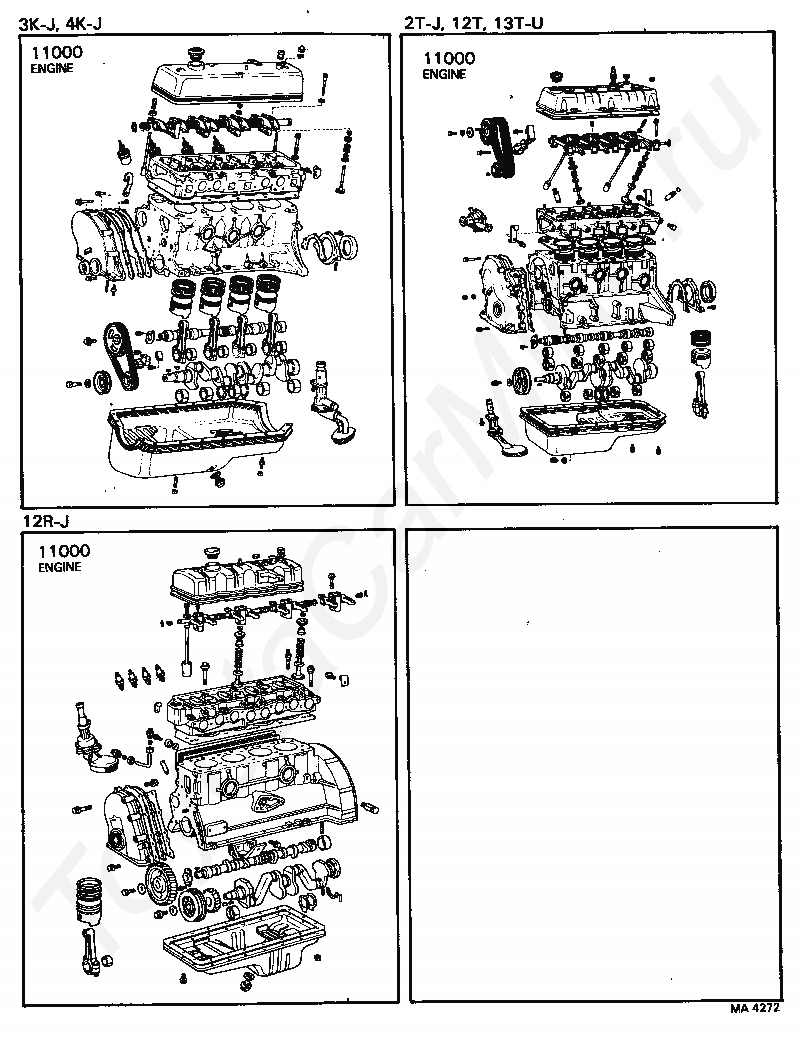 3K-J, 4K-J

11000
ENGINE

2T-J, 12T, 13T-U

11000
ENGINE

12R-J

11000
ENGINE

MA 4272