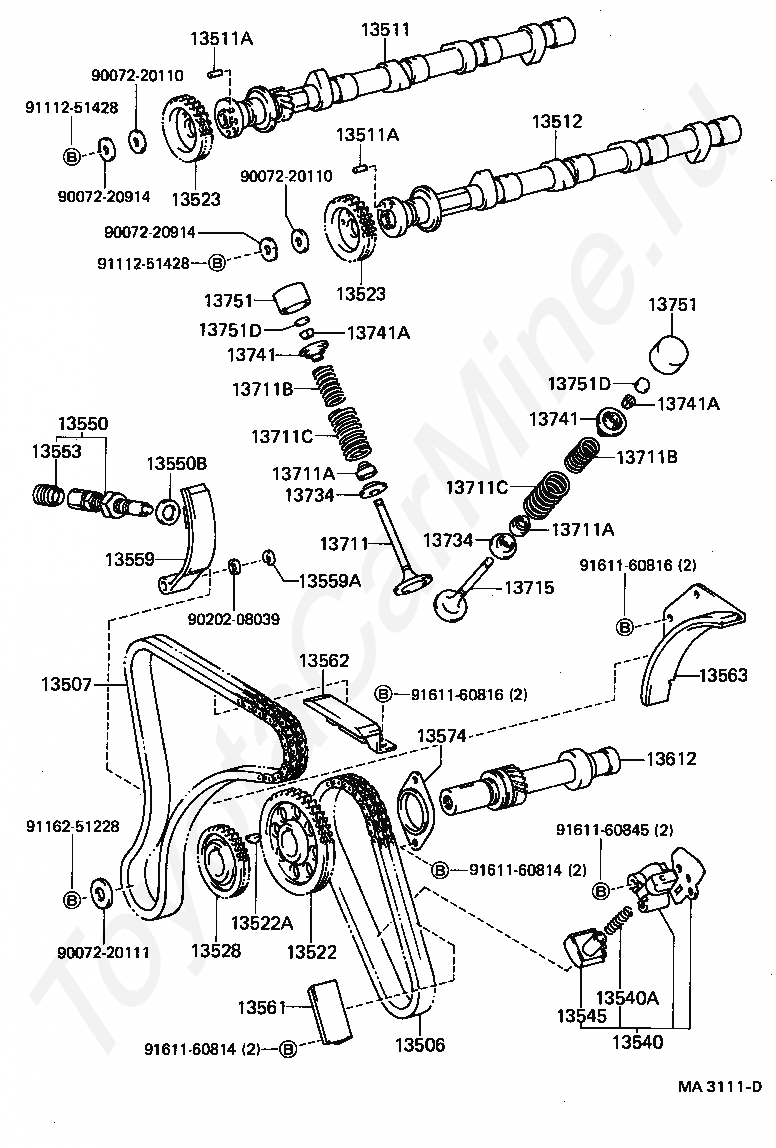 13511A
13511
90072-20110
91112-51428
B
90072-20914
13523
13511A
13512
90072-20110
90072-20914
91112-51428
B
13523
13751
13751D
13741A
13741
13711B
13711C
13711A
13734
13711
13751
13751D
13741A
13741
13711B
13711C
13711A
13734
13715
13550
13553
13550B
13559
13559A
90202-08039
91611-60816 (2)
B
13563
13507
13562
B
91611-60816 (2)
13574
13612
91162-51228
B
90072-20111
13528
13522A
13522
B
91611-60814 (2)
91611-60845 (2)
B
13561
91611-60814 (2)
B
13506
13545
13540A
13540
MA 3111-D
ToyotaCarMine.ru