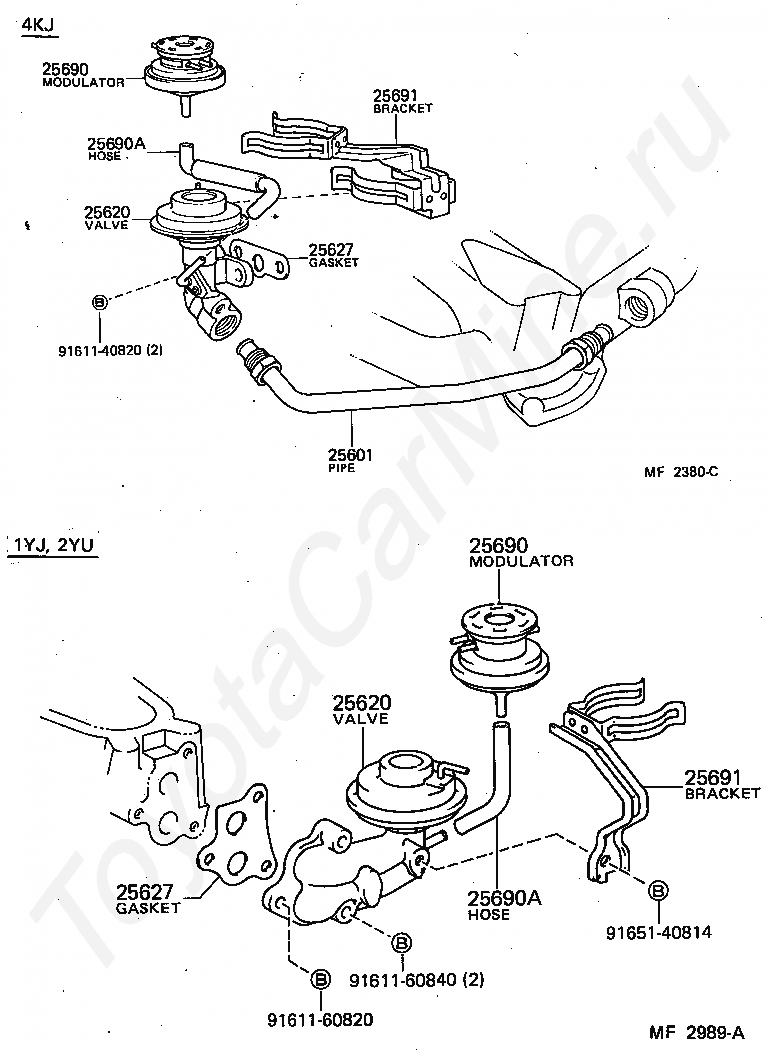 4KJ

25690
MODULATOR

25691
BRACKET

25690A
HOSE

25620
VALVE

25627
GASKET

B
91611-40820 (2)

25601
PIPE

MF 2380-C

1YJ, 2YU

25690
MODULATOR

25620
VALVE

25691
BRACKET

25627
GASKET

25690A
HOSE

B
91651-40814

B
91611-60840 (2)

B
91611-60820

MF 2989-A

ToyotaCarMine.ru