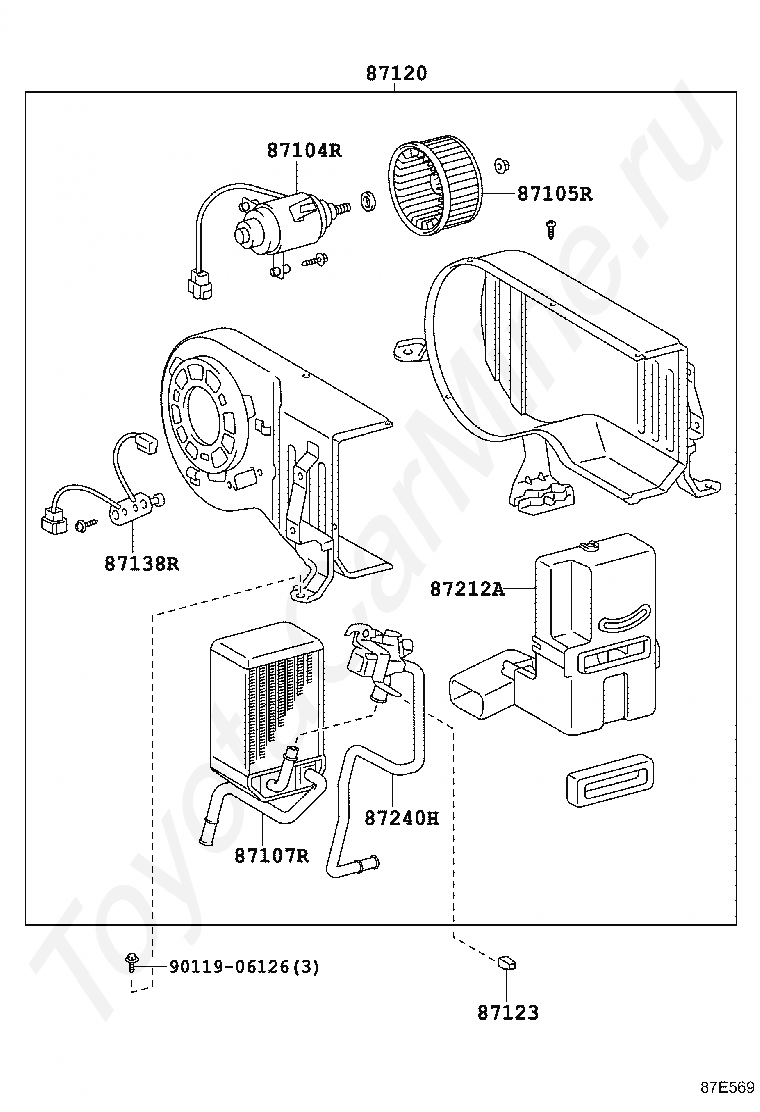 87120

87104R

87105R

87138R

87212A

87240H

87107R

90119-06126(3)

87123

87E569

ToyotaCarMine.ru