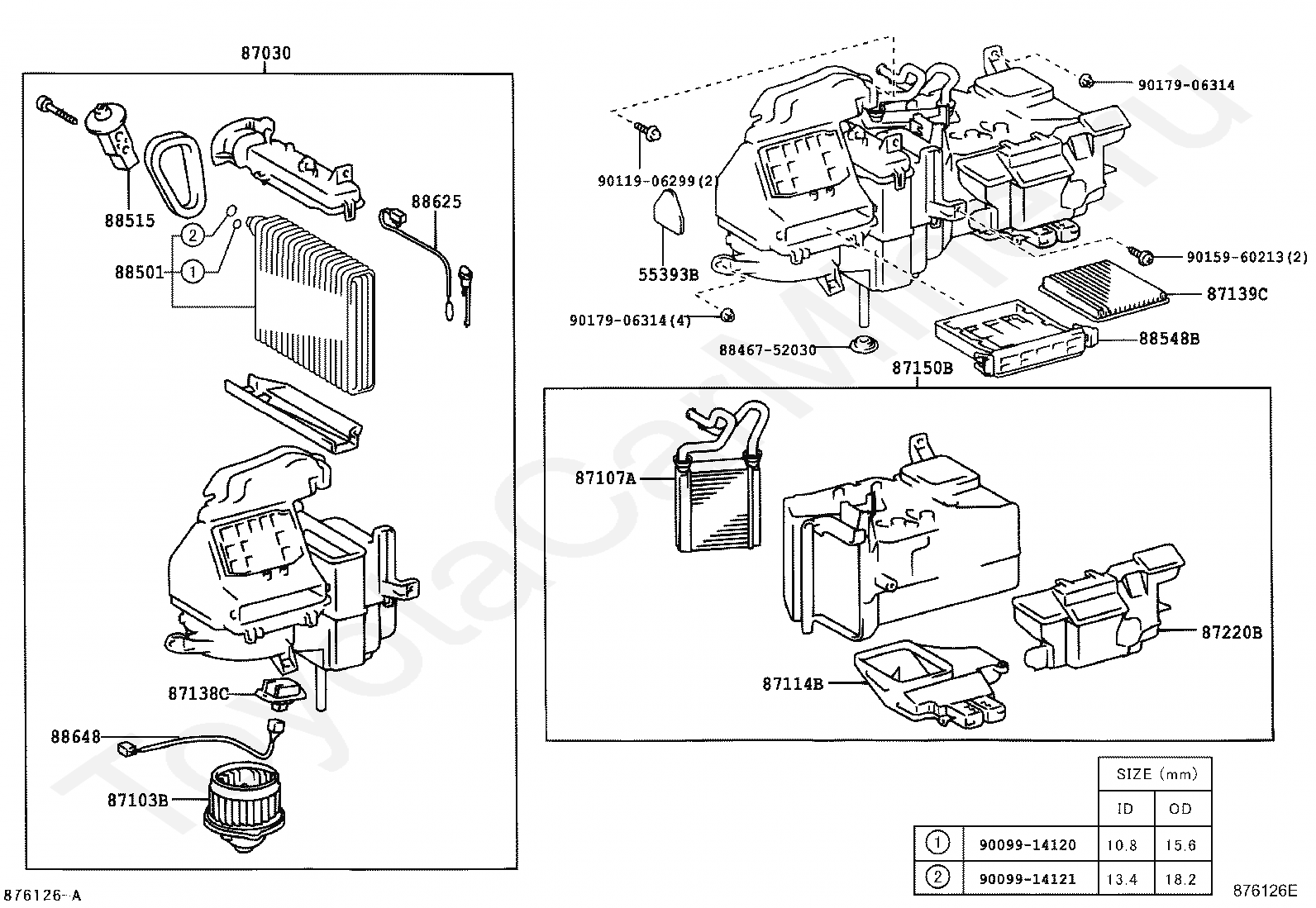 87030

88515

88625

②

88501 ①

87138C

88648

87103B

90179-06314

90119-06299(2)

55393B

90159-60213(2)

87139C

90179-06314(4)

88467-52030

88548B

87150B

87107A

87220B

87114B

ToyotaCarMine.ru

|  |  | SIZE (mm) |  |
|---|---|---|---|
|  |  | ID | OD |
| ① | 90099-14120 | 10.8 | 15.6 |
| ② | 90099-14121 | 13.4 | 18.2 |

876126-A

876126E