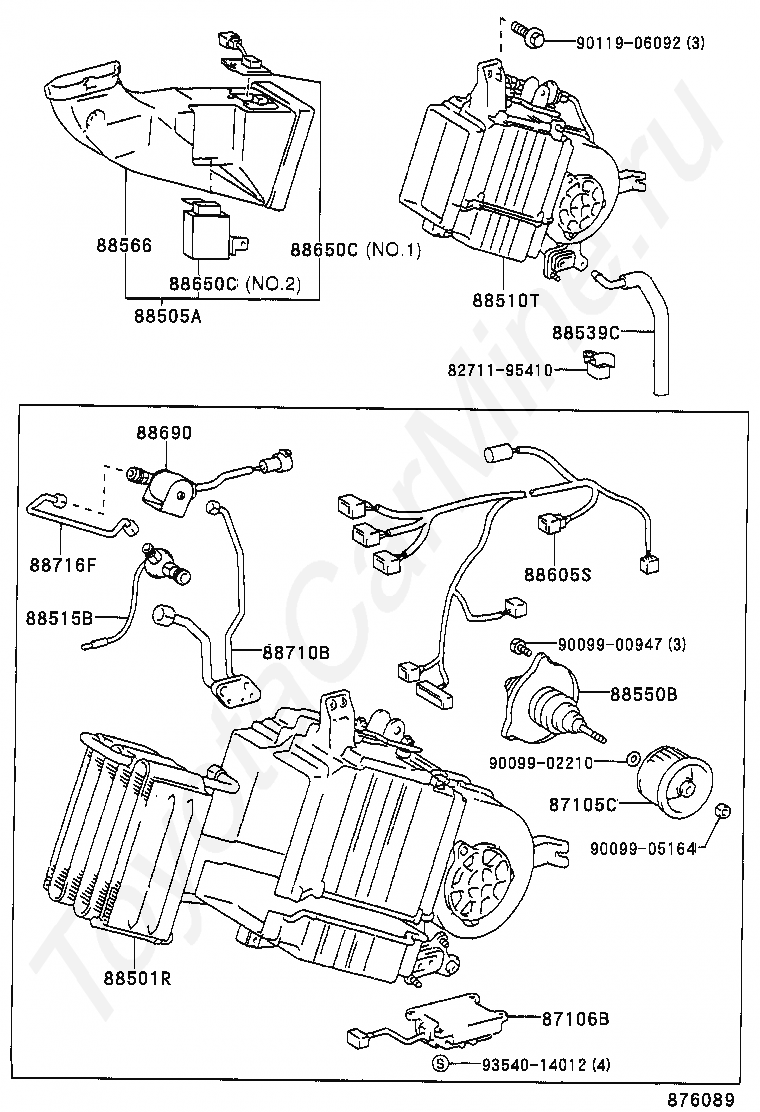 90119-06092 (3)

88566

88650C (NO.1)

88650C (NO.2)

88505A

88510T

88539C

82711-95410

88690

88716F

88515B

88710B

88605S

90099-00947 (3)

88550B

90099-02210

87105C

90099-05164

88501R

87106B

S 93540-14012 (4)

876089

ToyotaCarMine.ru