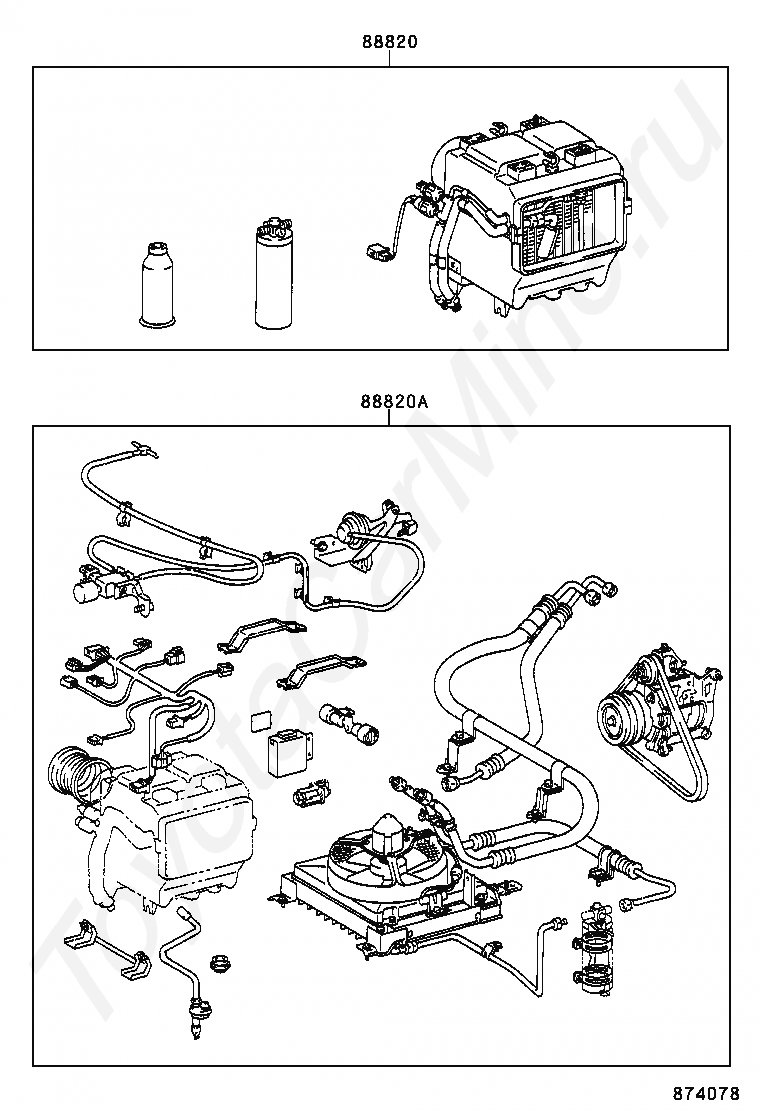 88820

88820A

874078

ToyotaCarMine.ru