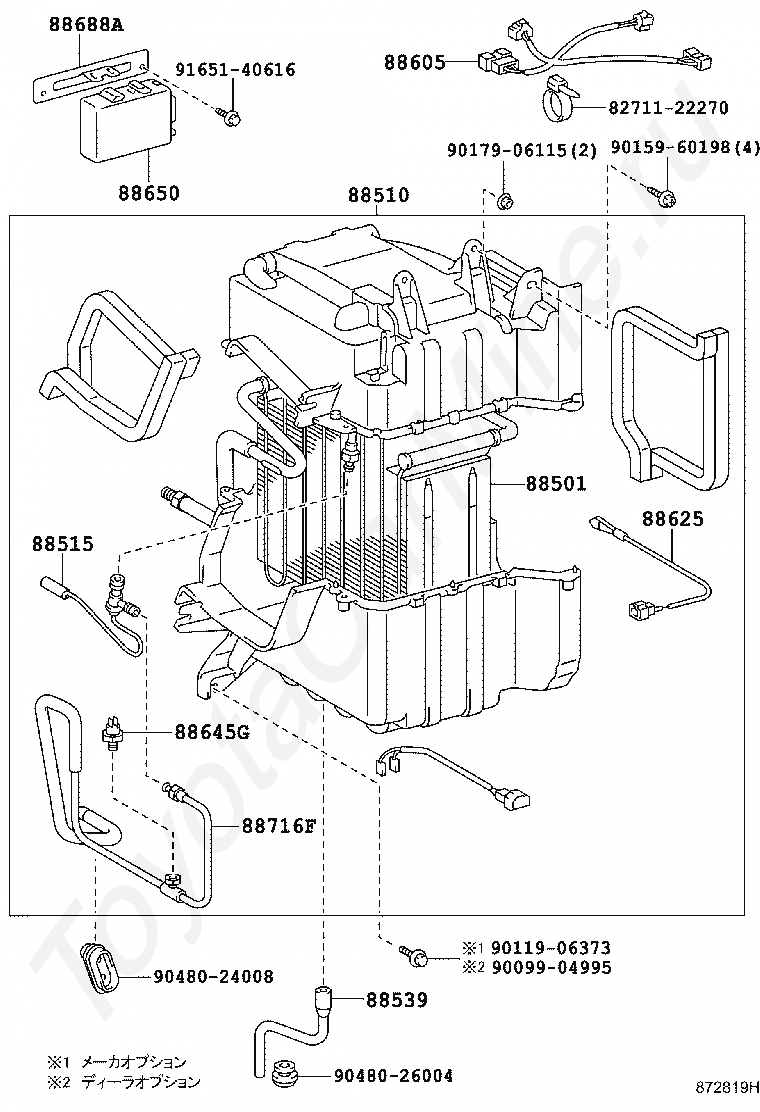 88688A
91651-40616
88650
88605
82711-22270
90179-06115(2)
90159-60198(4)
88510
88501
88625
88515
88645G
88716F
※1 90119-06373
※2 90099-04995
90480-24008
88539
90480-26004
※1 メーカオプション
※2 ディーラオプション
872819H
ToyotaOnline.ru