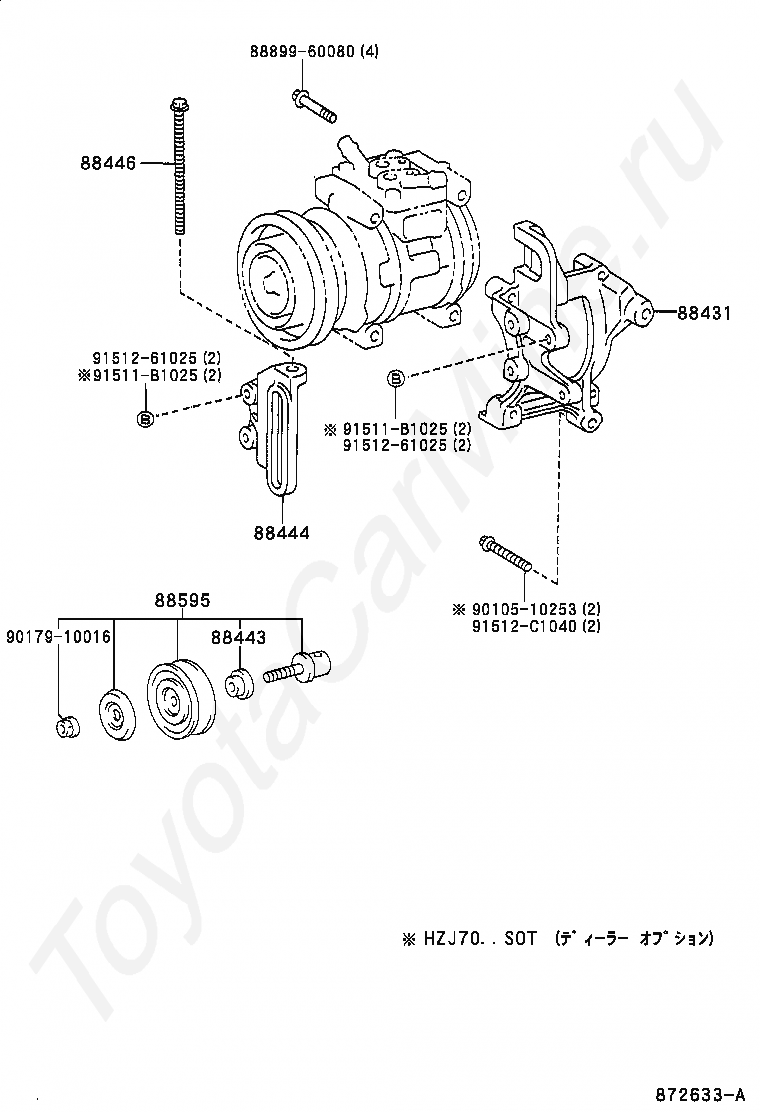 88899-60080 (4)

88446

88431

91512-61025 (2)
※91511-B1025 (2)

B

B

※ 91511-B1025 (2)
91512-61025 (2)

88444

88595

90179-10016

88443

※ 90105-10253 (2)
91512-C1040 (2)

※ HZJ70. . SOT (ディーラー オプション)

872633-A

ToyotaCarMine.ru